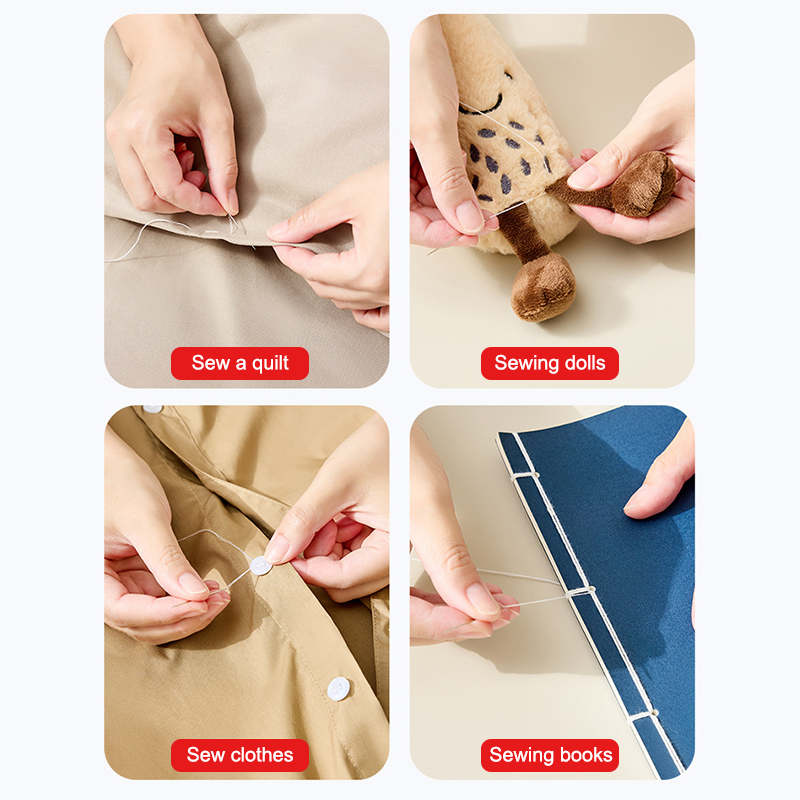 Sew a quilt

Sewing dolls

Sew clothes

Sewing books