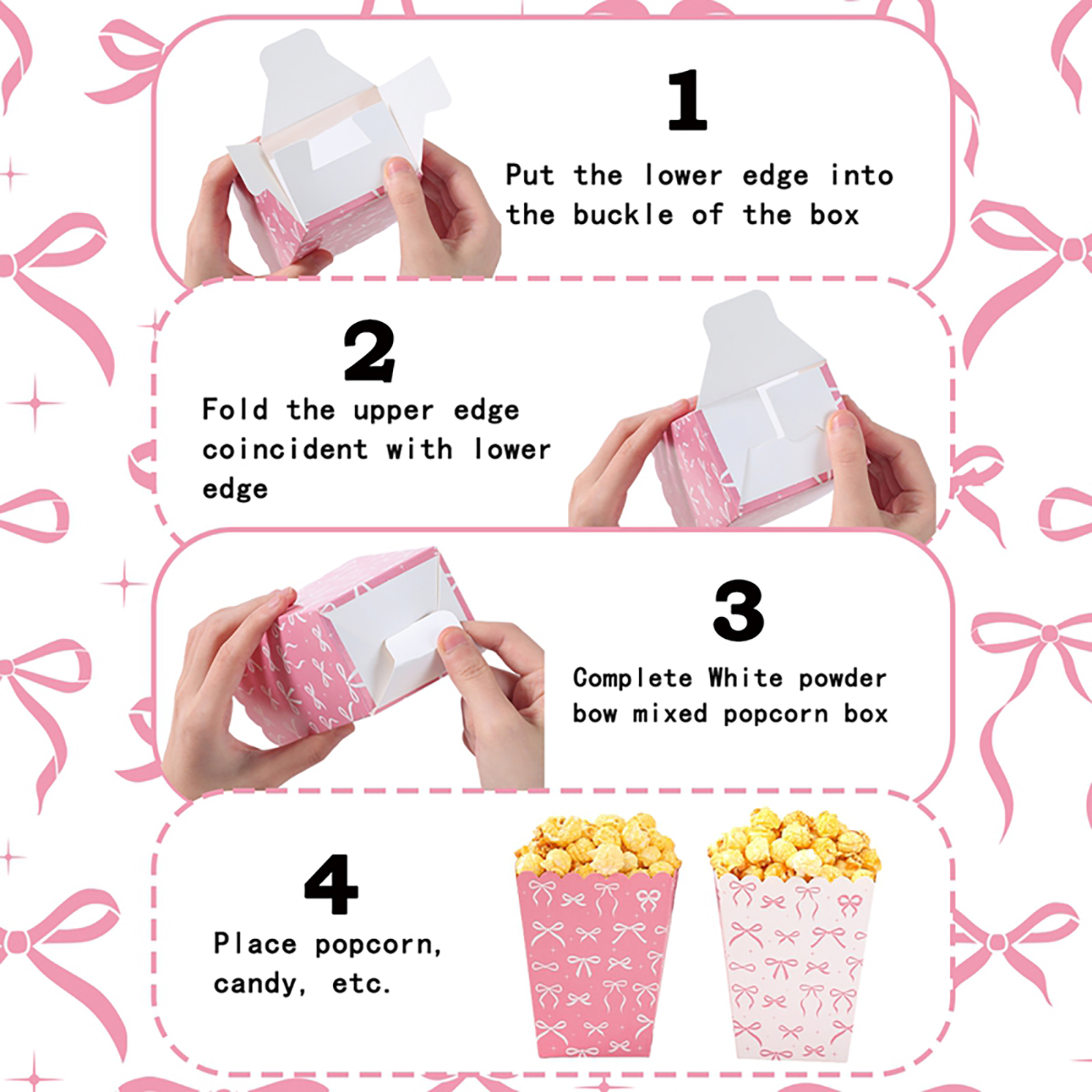 1

Put the lower edge into the buckle of the box

2

Fold the upper edge coincident with lower edge

3

Complete White powder bow mixed popcorn box

4

Place popcorn, candy, etc.