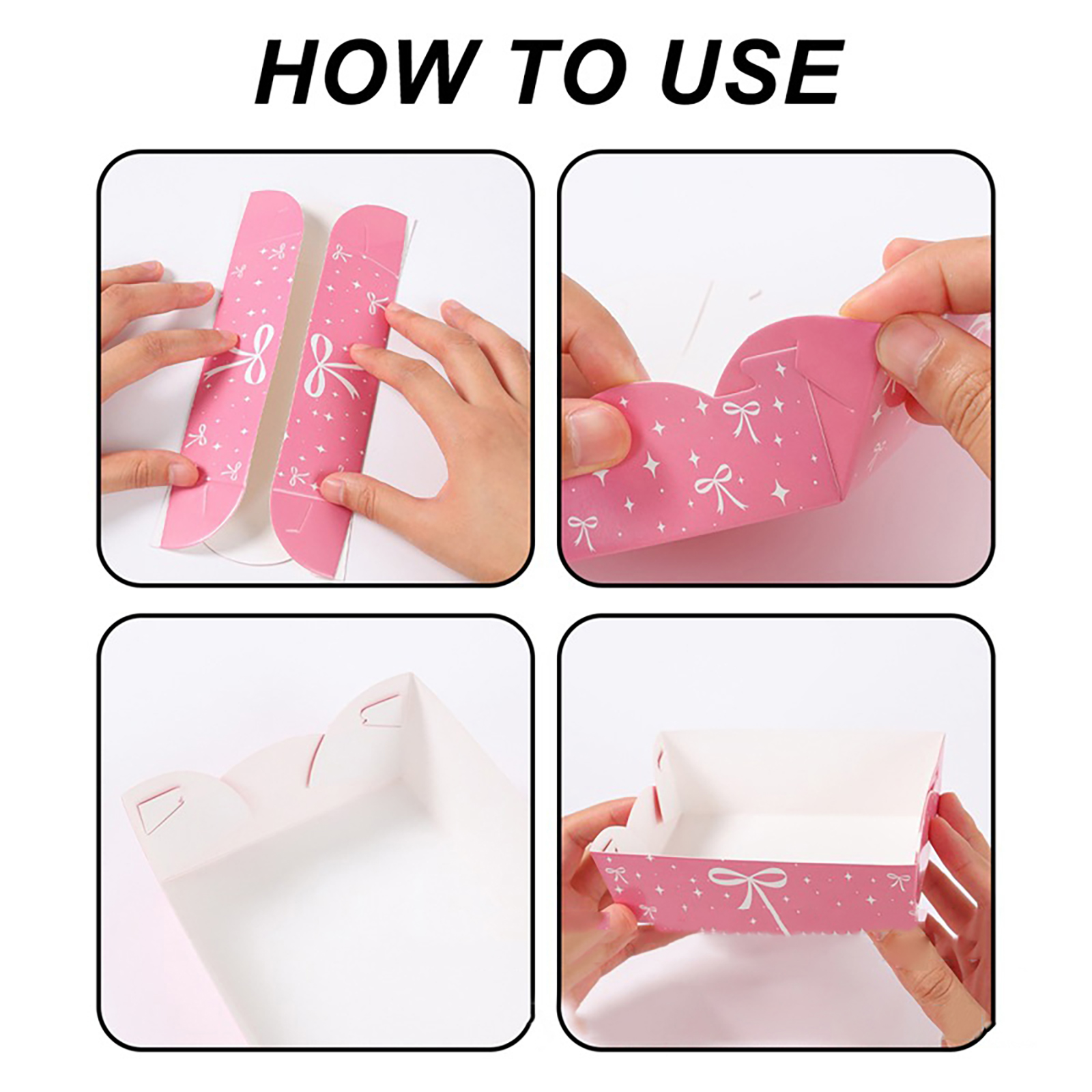 HOW TO USE