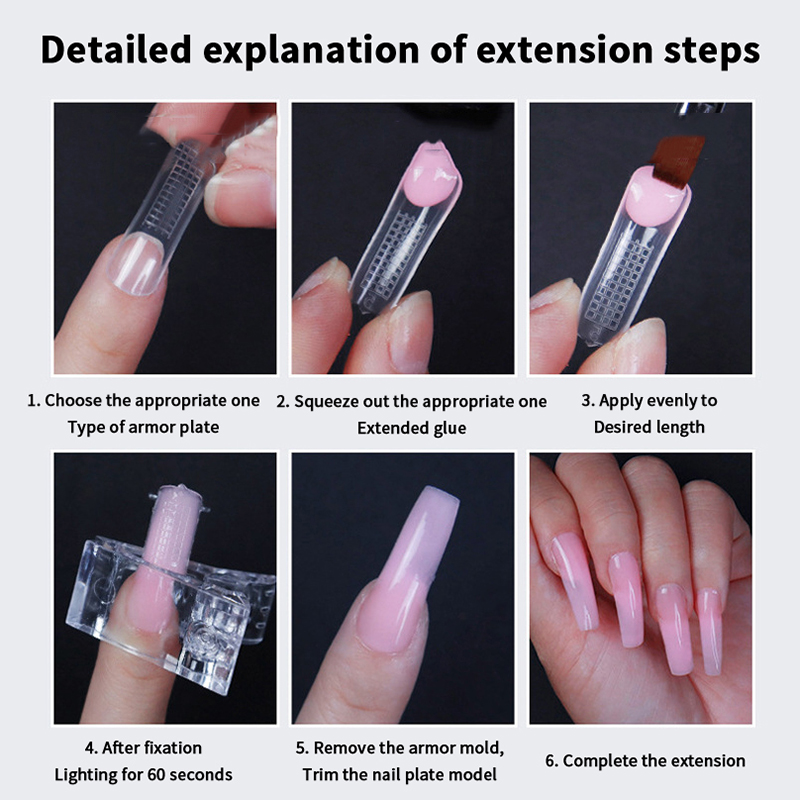 Detailed explanation of extension steps

1. Choose the appropriate one
Type of armor plate

2. Squeeze out the appropriate one
Extended glue

3. Apply evenly to
Desired length

4. After fixation
Lighting for 60 seconds

5. Remove the armor mold,
Trim the nail plate model

6. Complete the extension