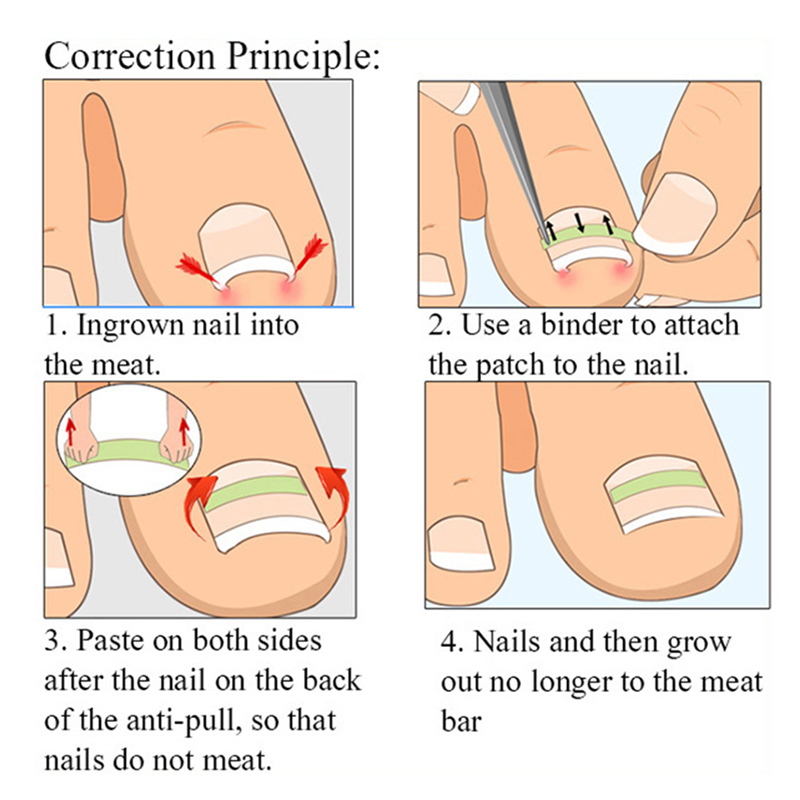 Correction Principle:

1. Ingrown nail into the meat.

2. Use a binder to attach the patch to the nail.

3. Paste on both sides after the nail on the back of the anti-pull, so that nails do not meat.

4. Nails and then grow out no longer to the meat bar