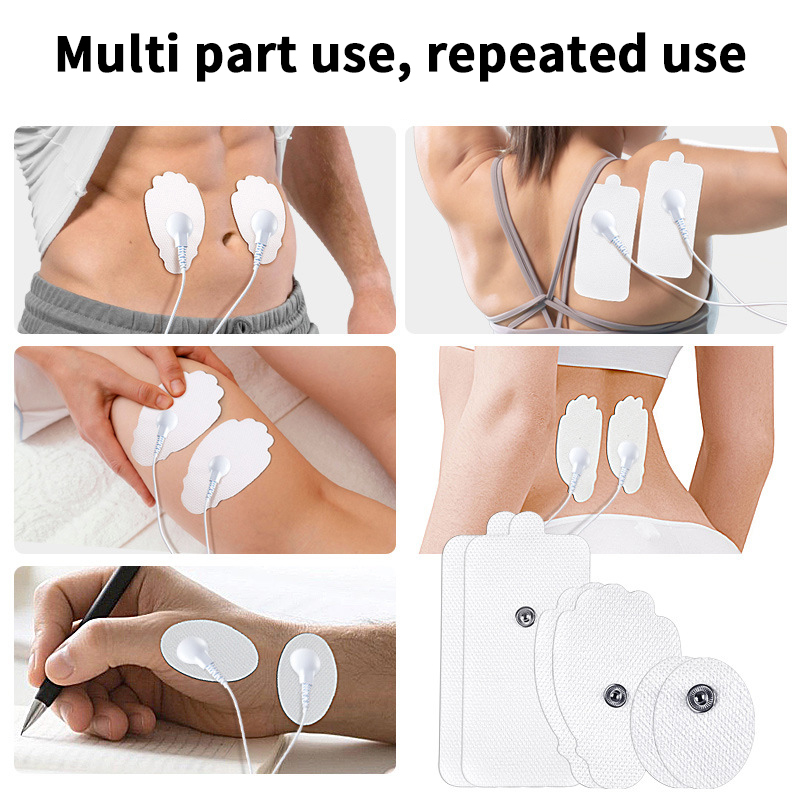 Multi part use, repeated use