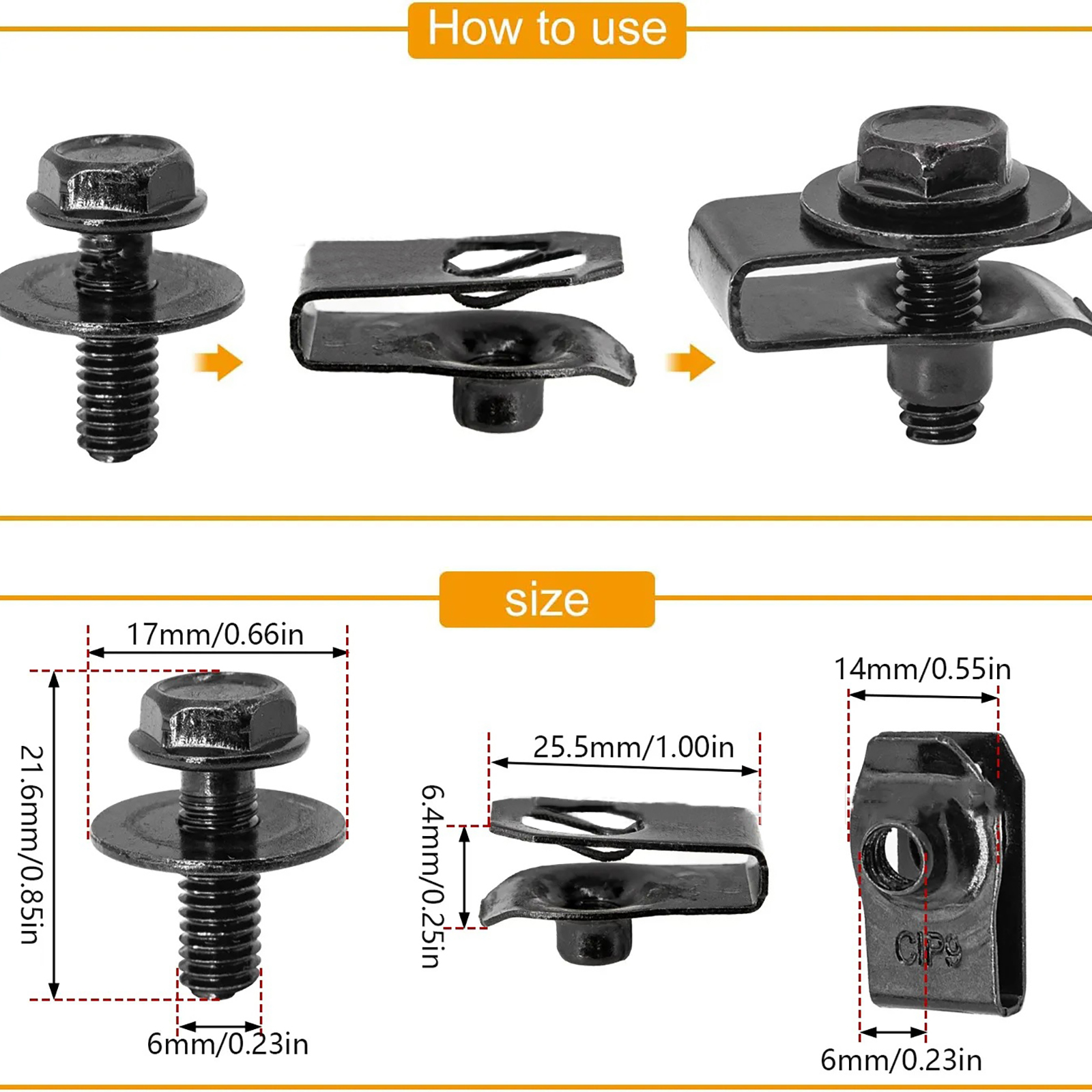 How to use

size

17mm/0.66in

21.6mm/0.85in

6mm/0.23in

25.5mm/1.00in

6.4mm/0.25in

14mm/0.55in

CIP9

6mm/0.23in