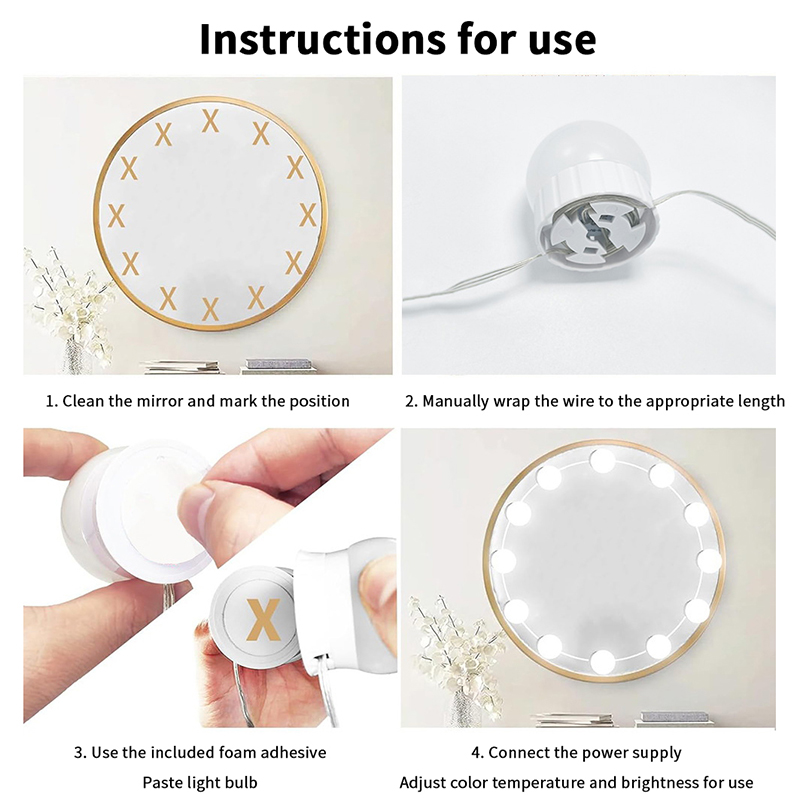 Instructions for use

X X X X X X X X X X X X

1. Clean the mirror and mark the position

2. Manually wrap the wire to the appropriate length

X

3. Use the included foam adhesive

Paste light bulb

4. Connect the power supply

Adjust color temperature and brightness for use