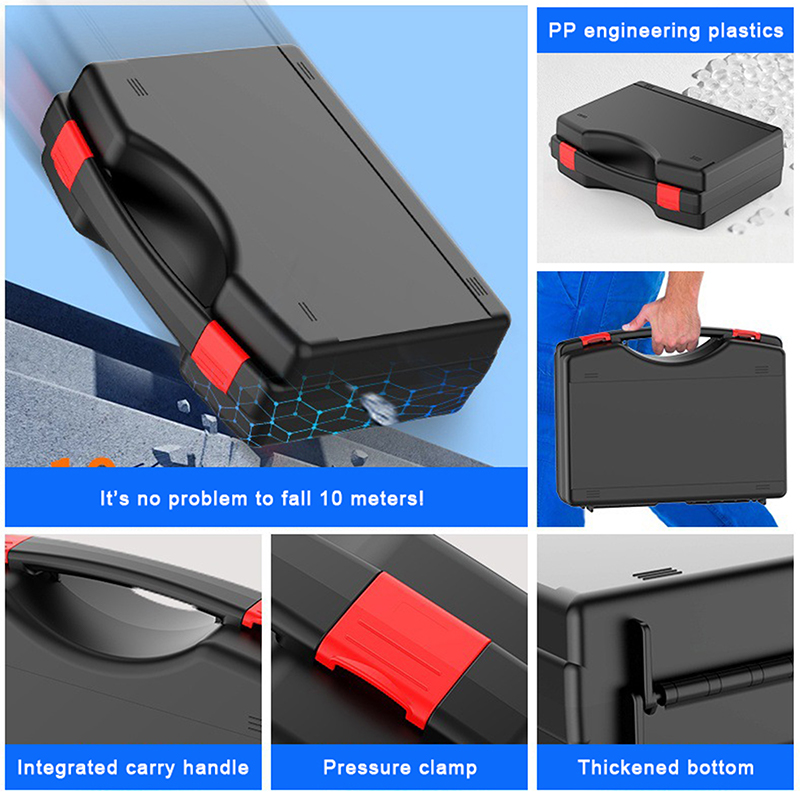 PP engineering plastics

It's no problem to fall 10 meters!

Integrated carry handle

Pressure clamp

Thickened bottom