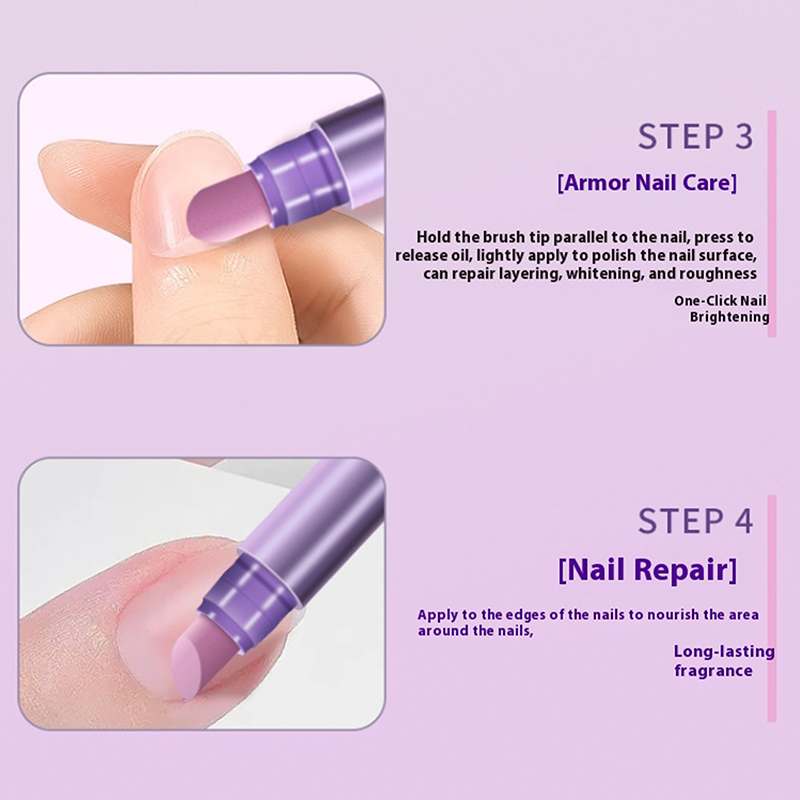 STEP 3

[Armor Nail Care]

Hold the brush tip parallel to the nail, press to release oil, lightly apply to polish the nail surface, can repair layering, whitening, and roughness

One-Click Nail Brightening

STEP 4

[Nail Repair]

Apply to the edges of the nails to nourish the area around the nails,

Long-lasting fragrance