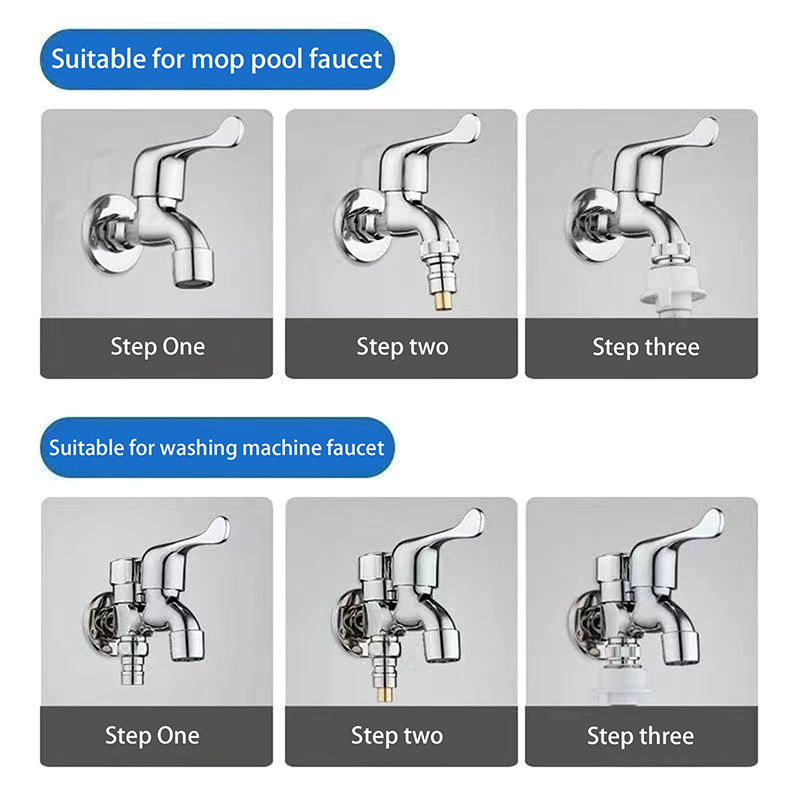 Suitable for mop pool faucet

Step One

Step two

Step three

Suitable for washing machine faucet

Step One

Step two

Step three