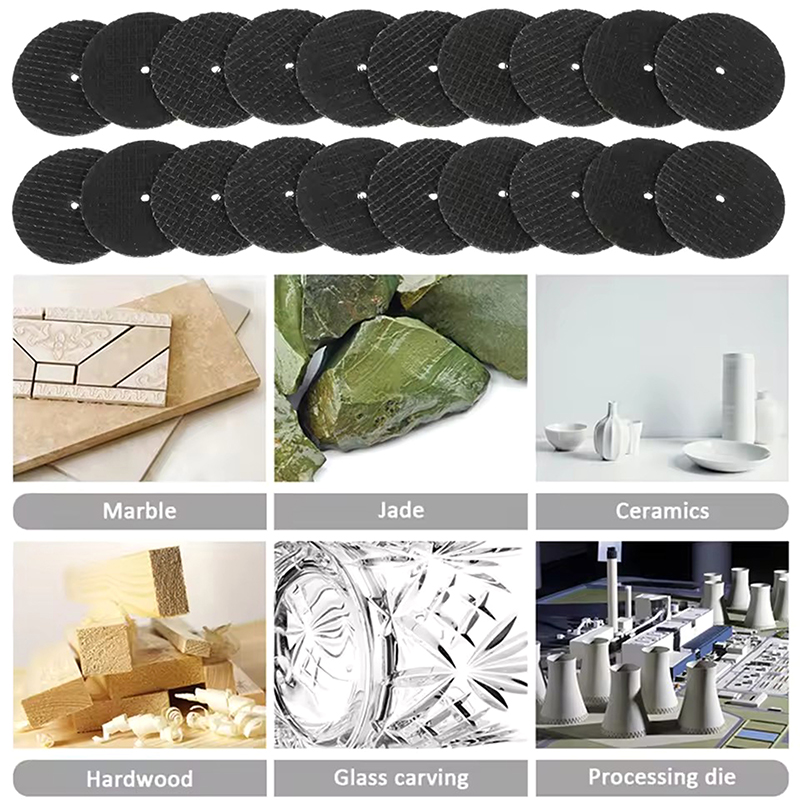 Marble

Jade

Ceramics

Hardwood

Glass carving

Processing die