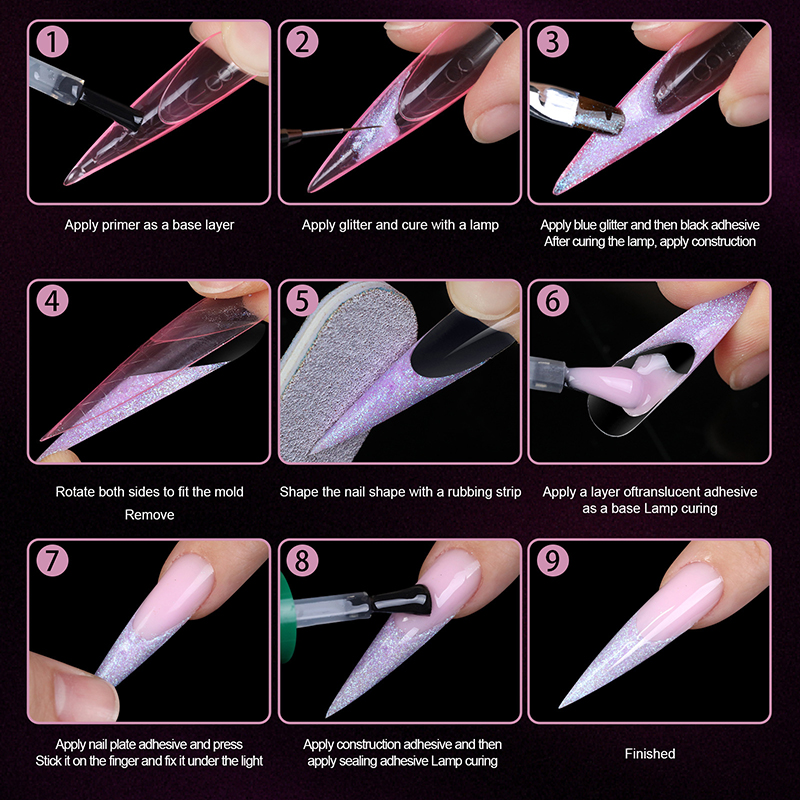 1

Apply primer as a base layer

2

Apply glitter and cure with a lamp

3

Apply blue glitter and then black adhesive After curing the lamp, apply construction

4

Rotate both sides to fit the mold Remove

5

Shape the nail shape with a rubbing strip

6

Apply a layer oftranslucent adhesive as a base Lamp curing

7

Apply nail plate adhesive and press Stick it on the finger and fix it under the light

8

Apply construction adhesive and then apply sealing adhesive Lamp curing

9

Finished