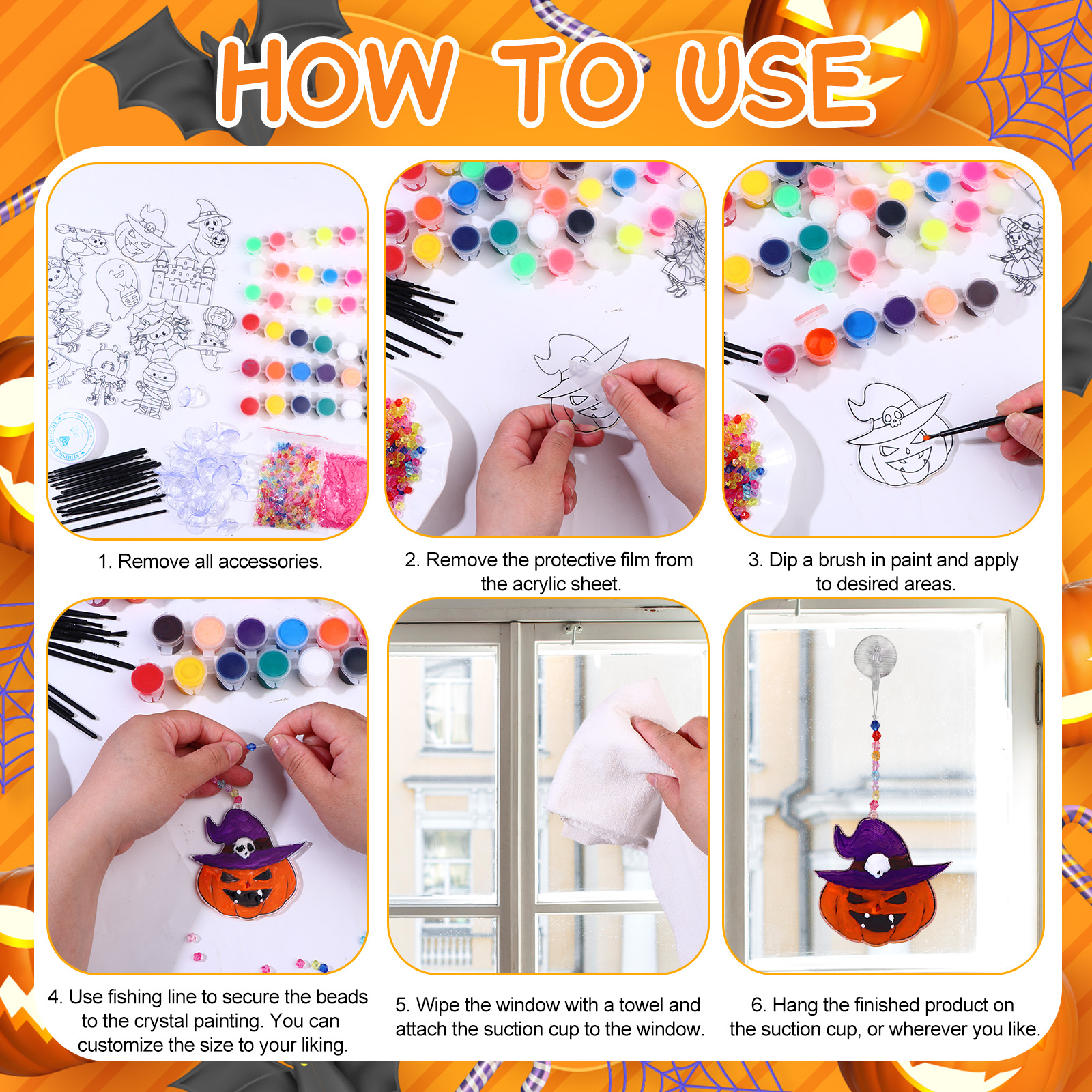 HOW TO USE

1. Remove all accessories.

2. Remove the protective film from the acrylic sheet.

3. Dip a brush in paint and apply to desired areas.

4. Use fishing line to secure the beads to the crystal painting. You can customize the size to your liking.

5. Wipe the window with a towel and attach the suction cup to the window.

6. Hang the finished product on the suction cup, or wherever you like.