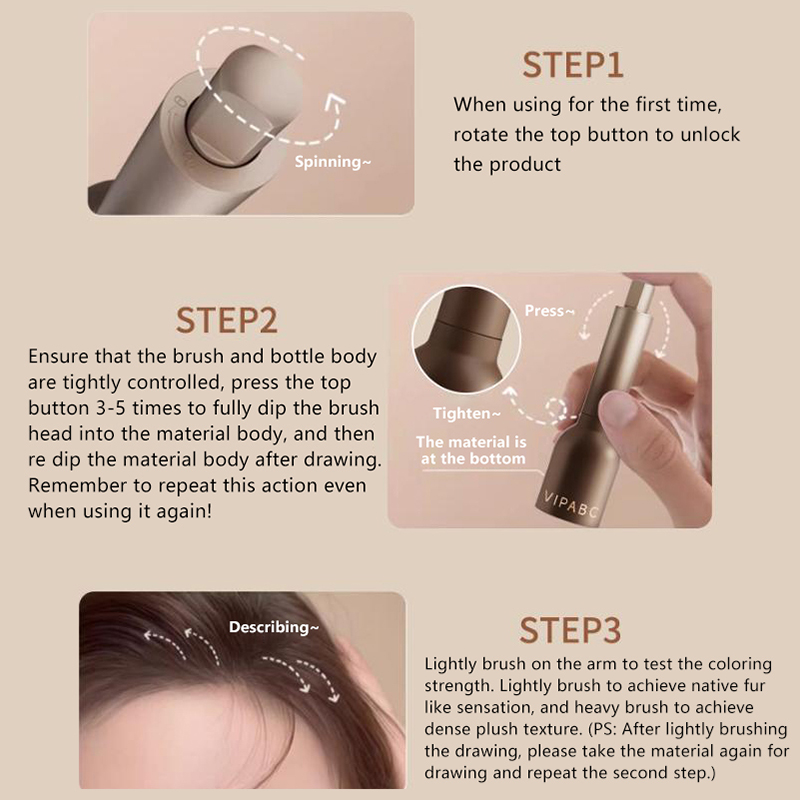 Spinning~

STEP1

When using for the first time, rotate the top button to unlock the product

STEP2

Ensure that the brush and bottle body are tightly controlled, press the top button 3-5 times to fully dip the brush head into the material body, and then re dip the material body after drawing. Remember to repeat this action even when using it again!

Press~

Tighten~

The material is at the bottom

VIPABC

Describing~

STEP3

Lightly brush on the arm to test the coloring strength. Lightly brush to achieve native fur like sensation, and heavy brush to achieve dense plush texture. (PS: After lightly brushing the drawing, please take the material again for drawing and repeat the second step.)