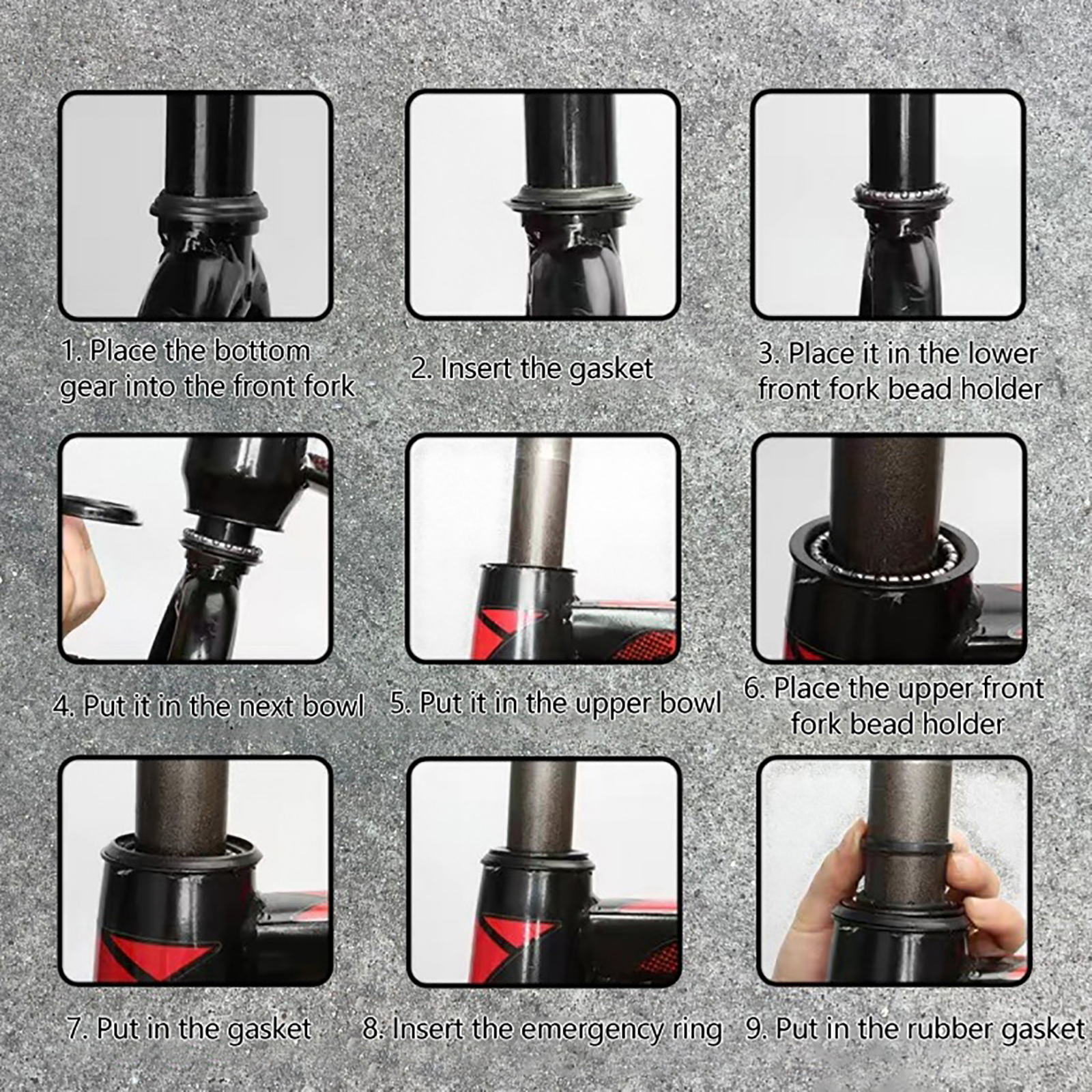 1. Place the bottom gear into the front fork

2. Insert the gasket

3. Place it in the lower front fork bead holder

4. Put it in the next bowl

5. Put it in the upper bowl

6. Place the upper front fork bead holder

7. Put in the gasket

8. Insert the emergency ring

9. Put in the rubber gasket