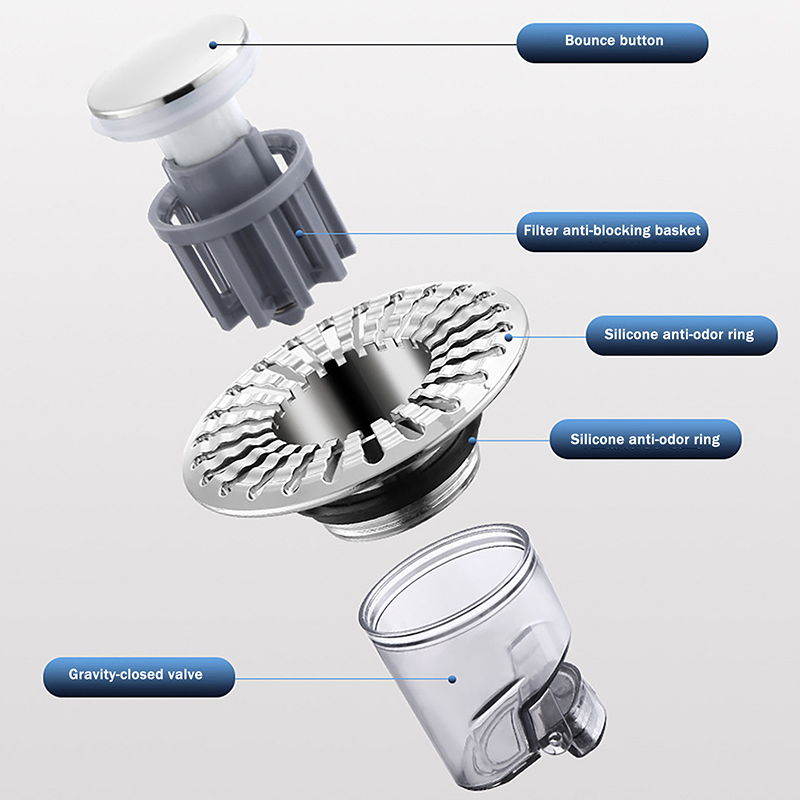 Bounce button

Filter anti-blocking basket

Silicone anti-odor ring

Silicone anti-odor ring

Gravity-closed valve