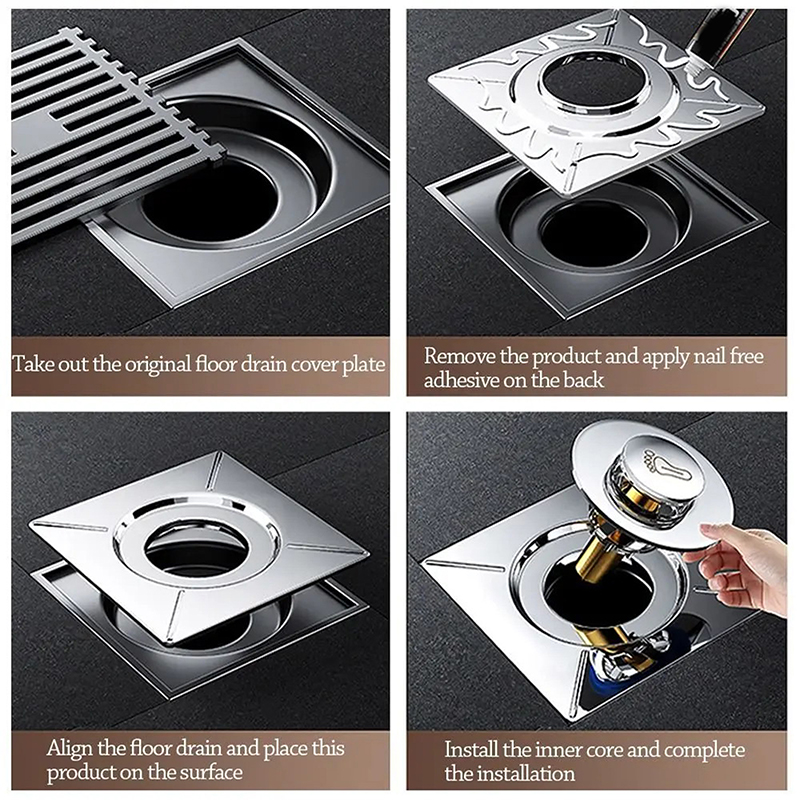 Take out the original floor drain cover plate

Remove the product and apply nail free adhesive on the back

Align the floor drain and place this product on the surface

Install the inner core and complete the installation