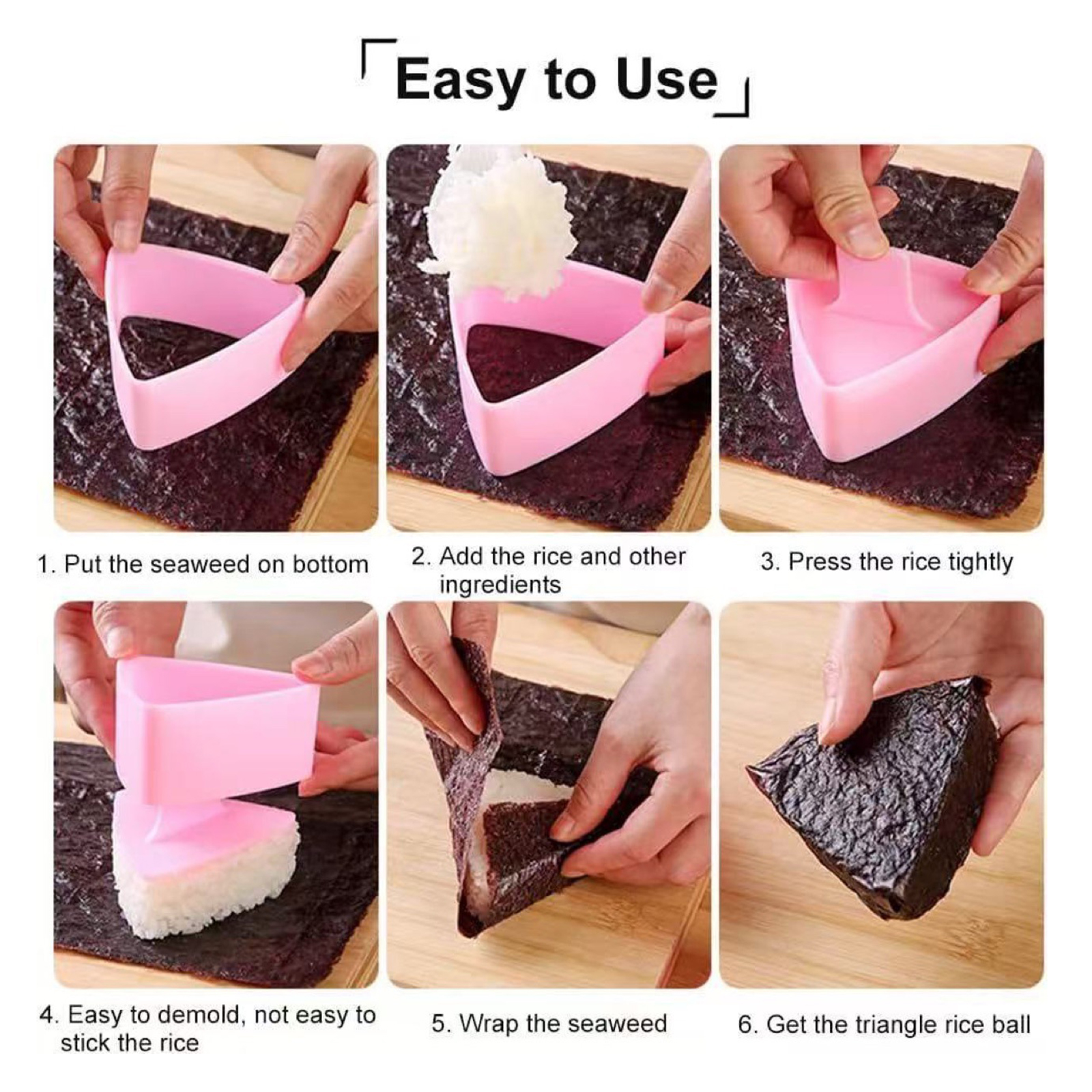 「Easy to Use」

1. Put the seaweed on bottom

2. Add the rice and other ingredients

3. Press the rice tightly

4. Easy to demold, not easy to stick the rice

5. Wrap the seaweed

6. Get the triangle rice ball