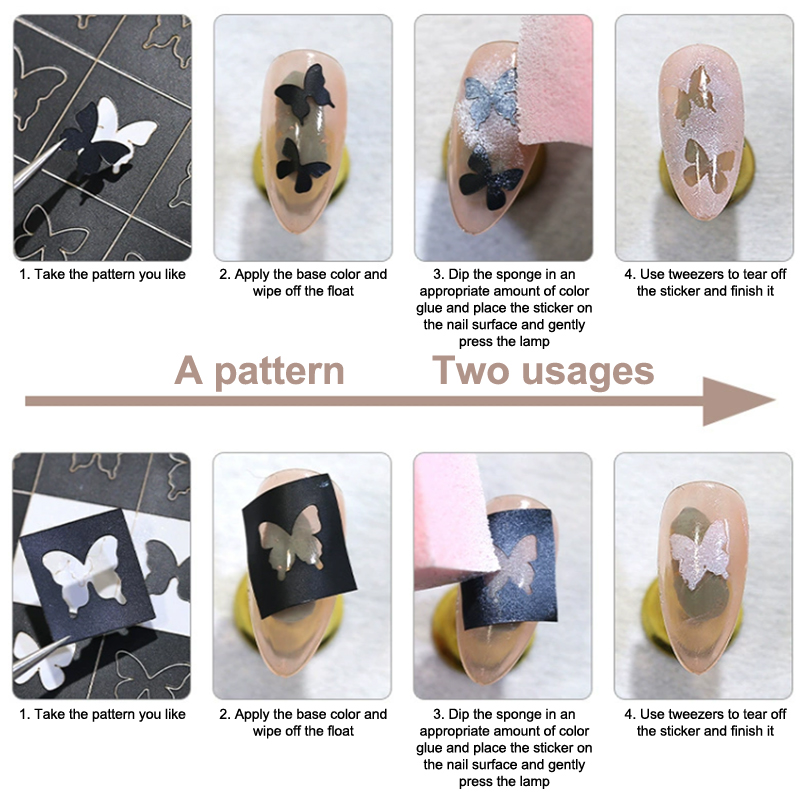 1. Take the pattern you like

2. Apply the base color and wipe off the float

3. Dip the sponge in an appropriate amount of color glue and place the sticker on the nail surface and gently press the lamp

4. Use tweezers to tear off the sticker and finish it

A pattern Two usages

1. Take the pattern you like

2. Apply the base color and wipe off the float

3. Dip the sponge in an appropriate amount of color glue and place the sticker on the nail surface and gently press the lamp

4. Use tweezers to tear off the sticker and finish it