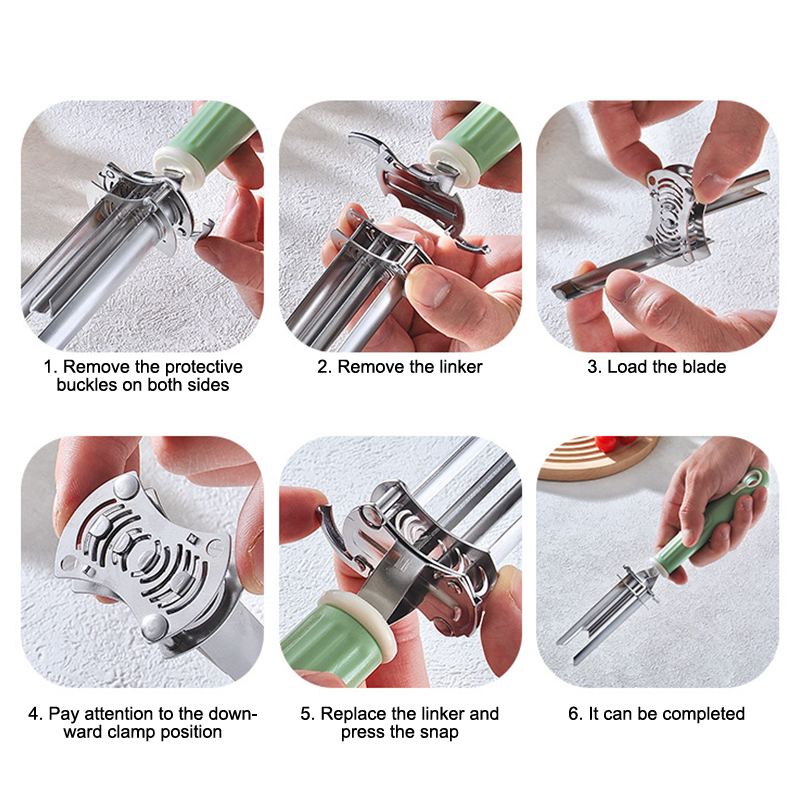 1. Remove the protective buckles on both sides

2. Remove the linker

3. Load the blade

4. Pay attention to the downward clamp position

5. Replace the linker and press the snap

6. It can be completed