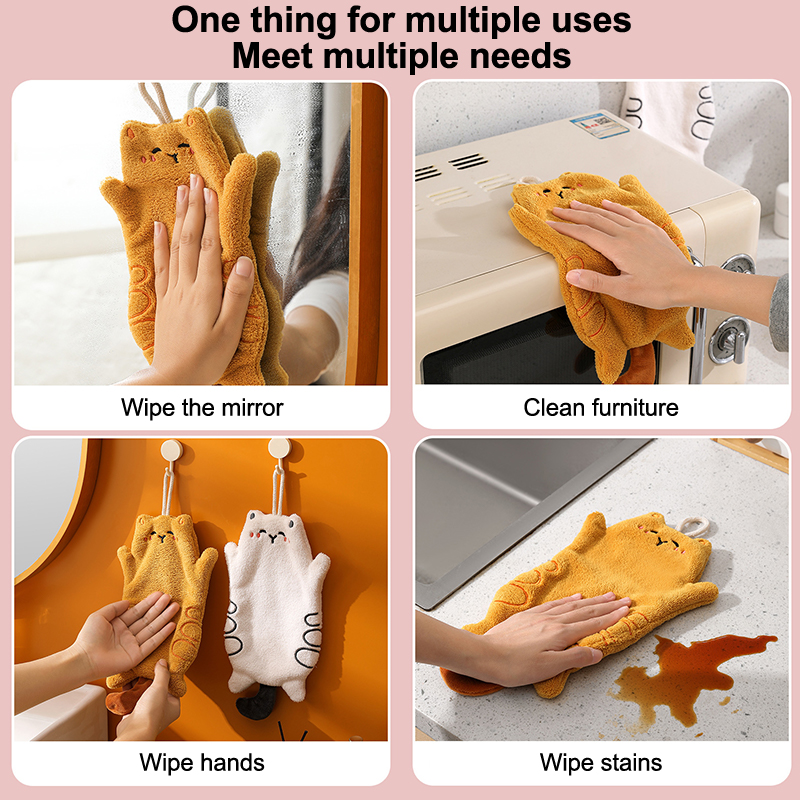 One thing for multiple uses
Meet multiple needs

Wipe the mirror

Clean furniture

Wipe hands

Wipe stains