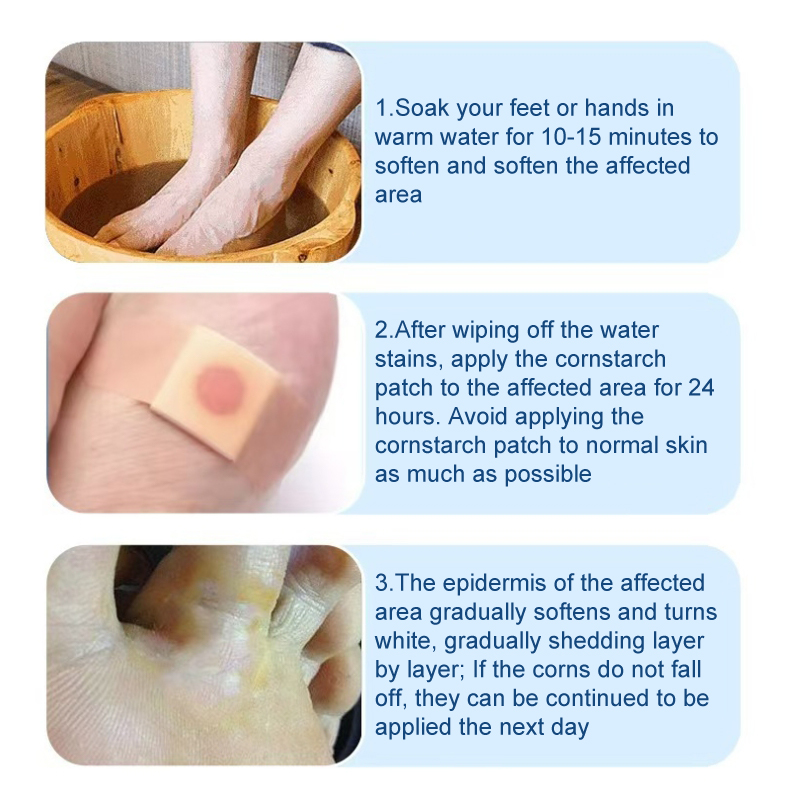 1.Soak your feet or hands in warm water for 10-15 minutes to soften and soften the affected area

2.After wiping off the water stains, apply the cornstarch patch to the affected area for 24 hours. Avoid applying the cornstarch patch to normal skin as much as possible

3.The epidermis of the affected area gradually softens and turns white, gradually shedding layer by layer; If the corns do not fall off, they can be continued to be applied the next day