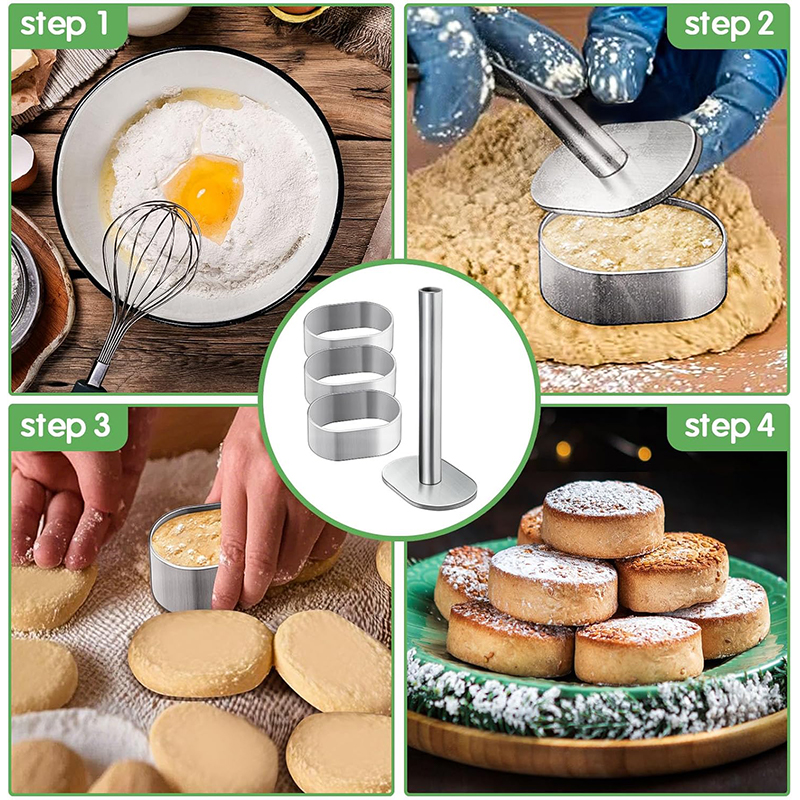 step 1

step 2

step 3

step 4