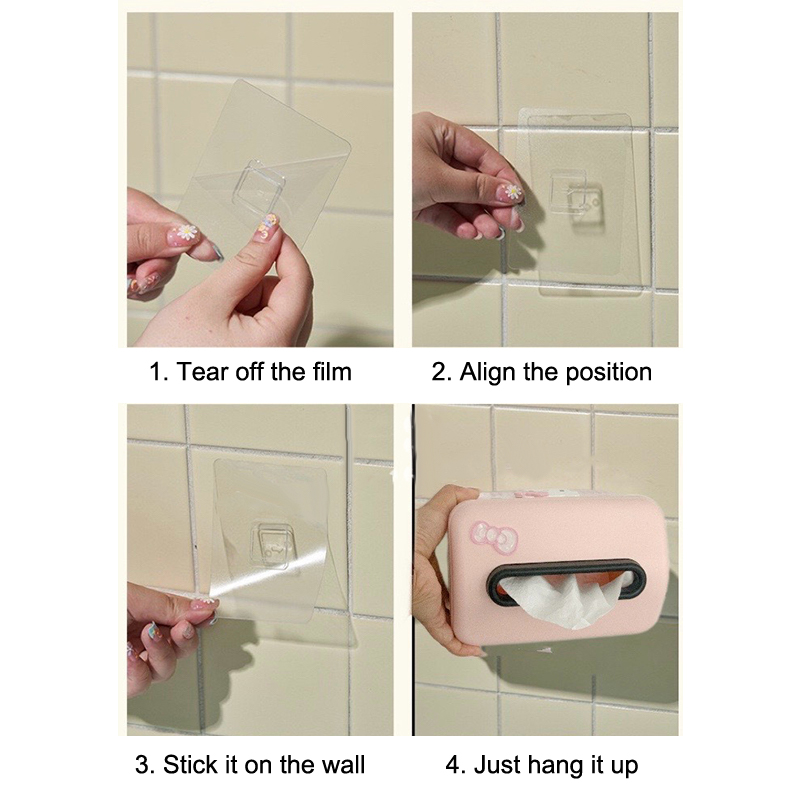 1. Tear off the film

2. Align the position

3. Stick it on the wall

4. Just hang it up