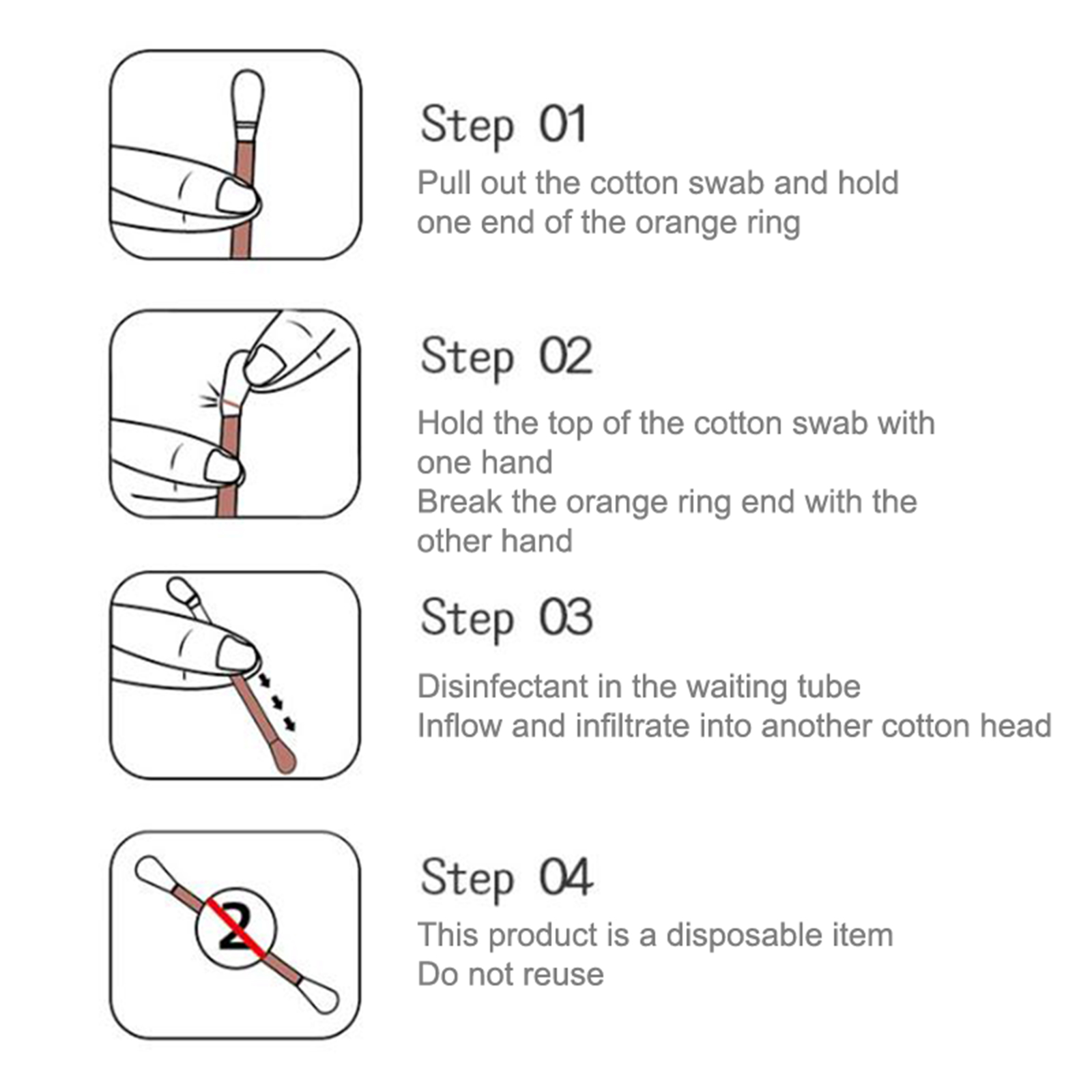 Step 01
Pull out the cotton swab and hold one end of the orange ring

Step 02
Hold the top of the cotton swab with one hand
Break the orange ring end with the other hand

Step 03
Disinfectant in the waiting tube
Inflow and infiltrate into another cotton head

2

Step 04
This product is a disposable item
Do not reuse