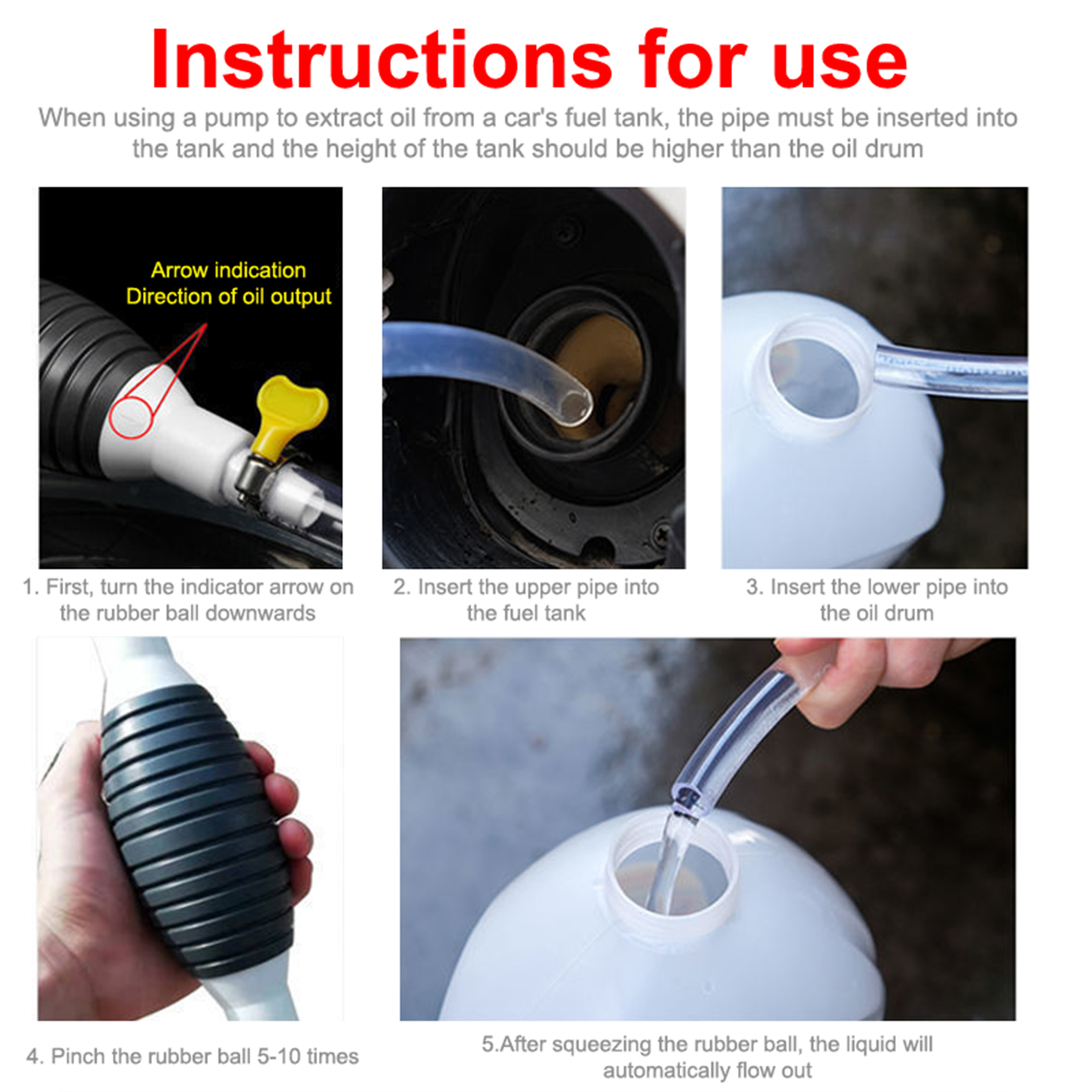 Instructions for use

When using a pump to extract oil from a car's fuel tank, the pipe must be inserted into the tank and the height of the tank should be higher than the oil drum

Arrow indication
Direction of oil output

1. First, turn the indicator arrow on the rubber ball downwards

2. Insert the upper pipe into the fuel tank

3. Insert the lower pipe into the oil drum

4. Pinch the rubber ball 5-10 times

5.After squeezing the rubber ball, the liquid will automatically flow out