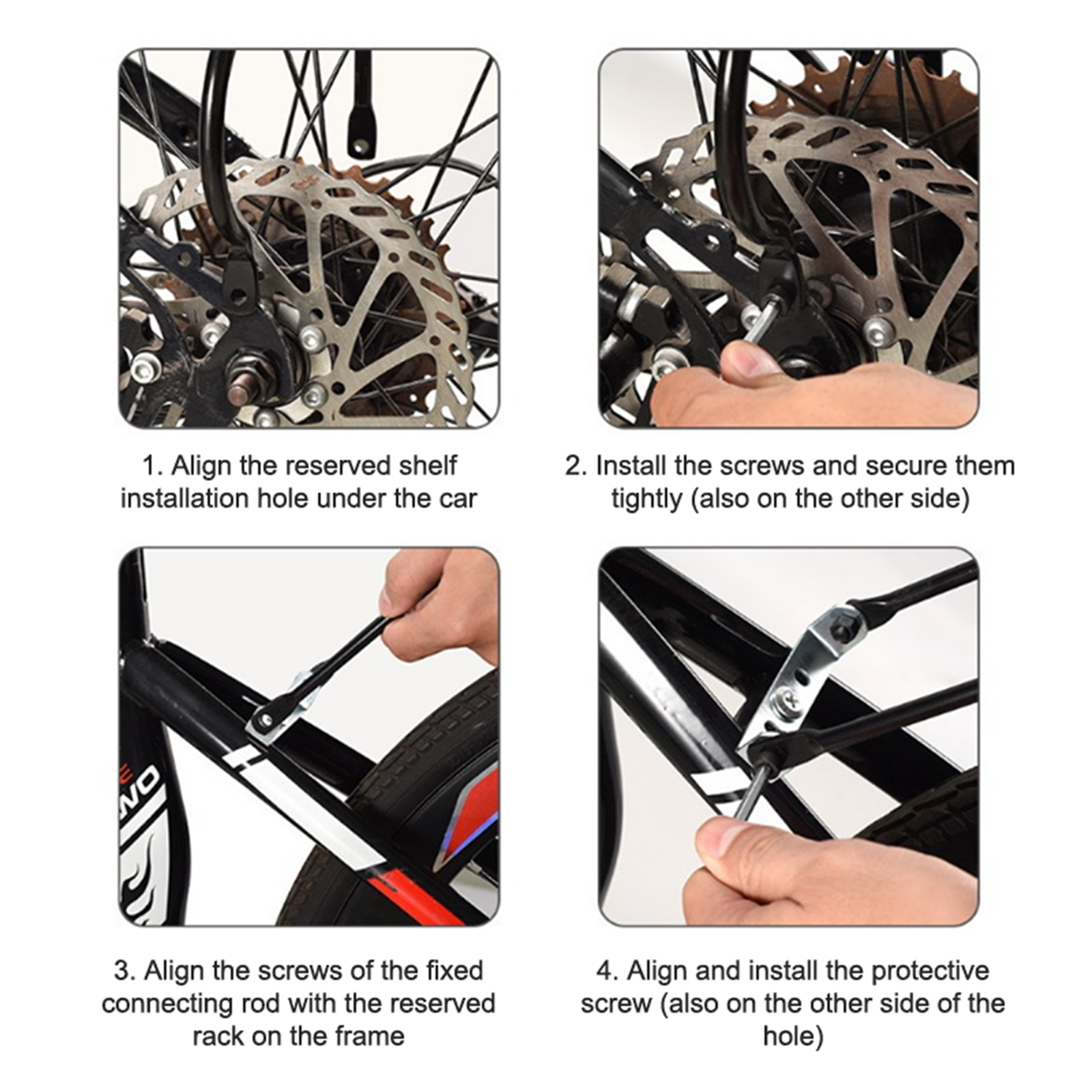 1. Align the reserved shelf installation hole under the car

2. Install the screws and secure them tightly (also on the other side)

3. Align the screws of the fixed connecting rod with the reserved rack on the frame

4. Align and install the protective screw (also on the other side of the hole)