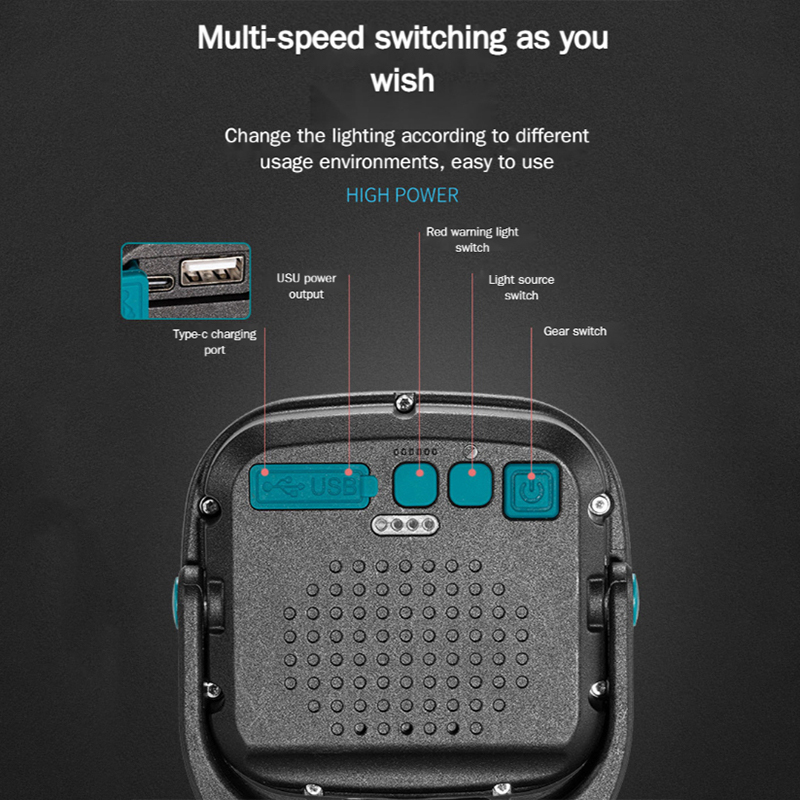 Multi-speed switching as you wish

Change the lighting according to different usage environments, easy to use

HIGH POWER

Red warning light switch

USU power output

Light source switch

Type-c charging port

Gear switch

USB