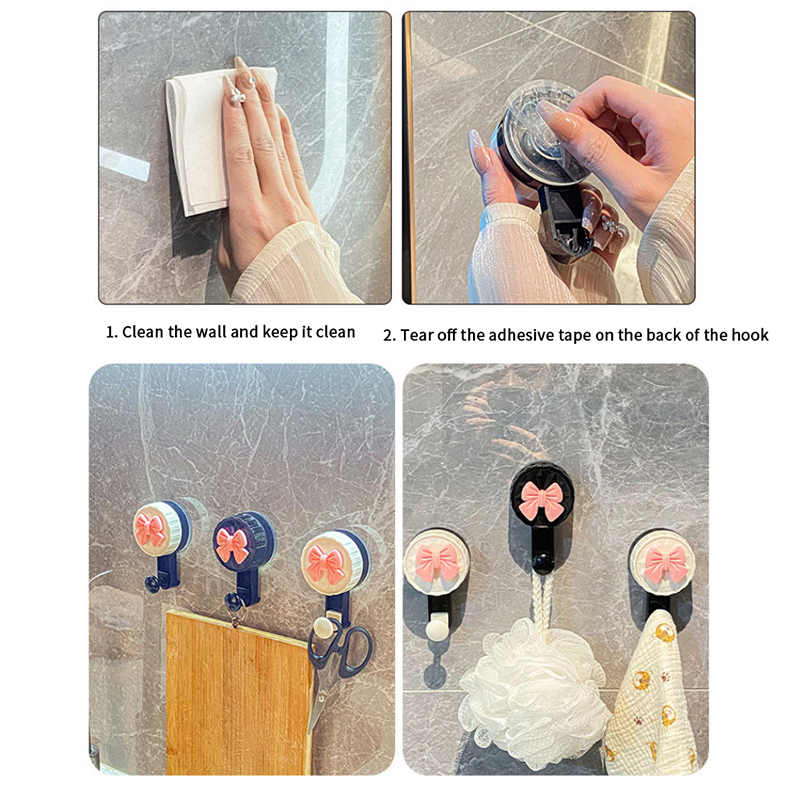 1. Clean the wall and keep it clean

2. Tear off the adhesive tape on the back of the hook