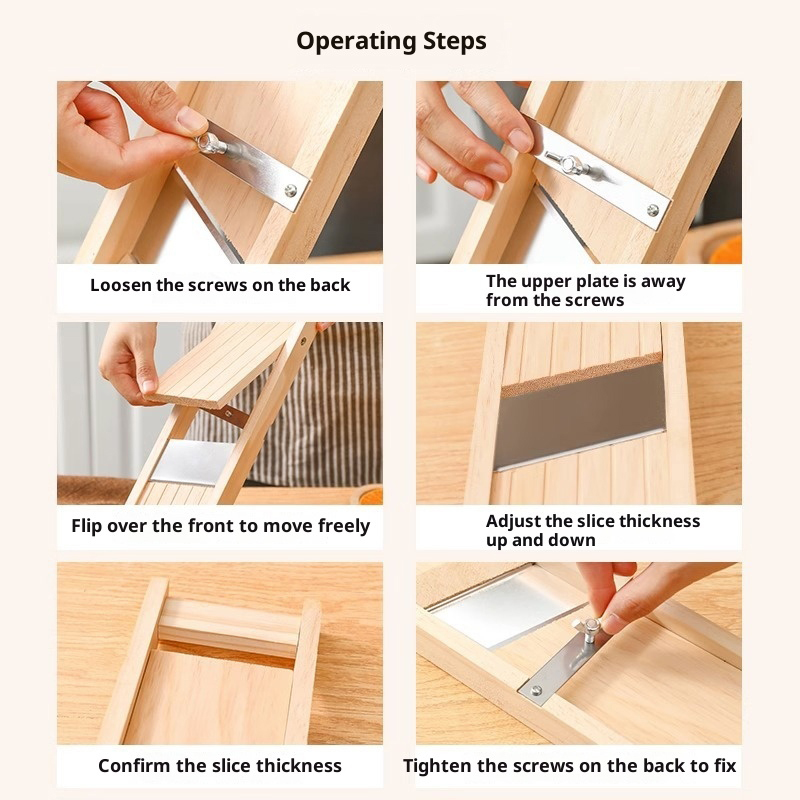 Operating Steps

Loosen the screws on the back

The upper plate is away from the screws

Flip over the front to move freely

Adjust the slice thickness up and down

Confirm the slice thickness

Tighten the screws on the back to fix