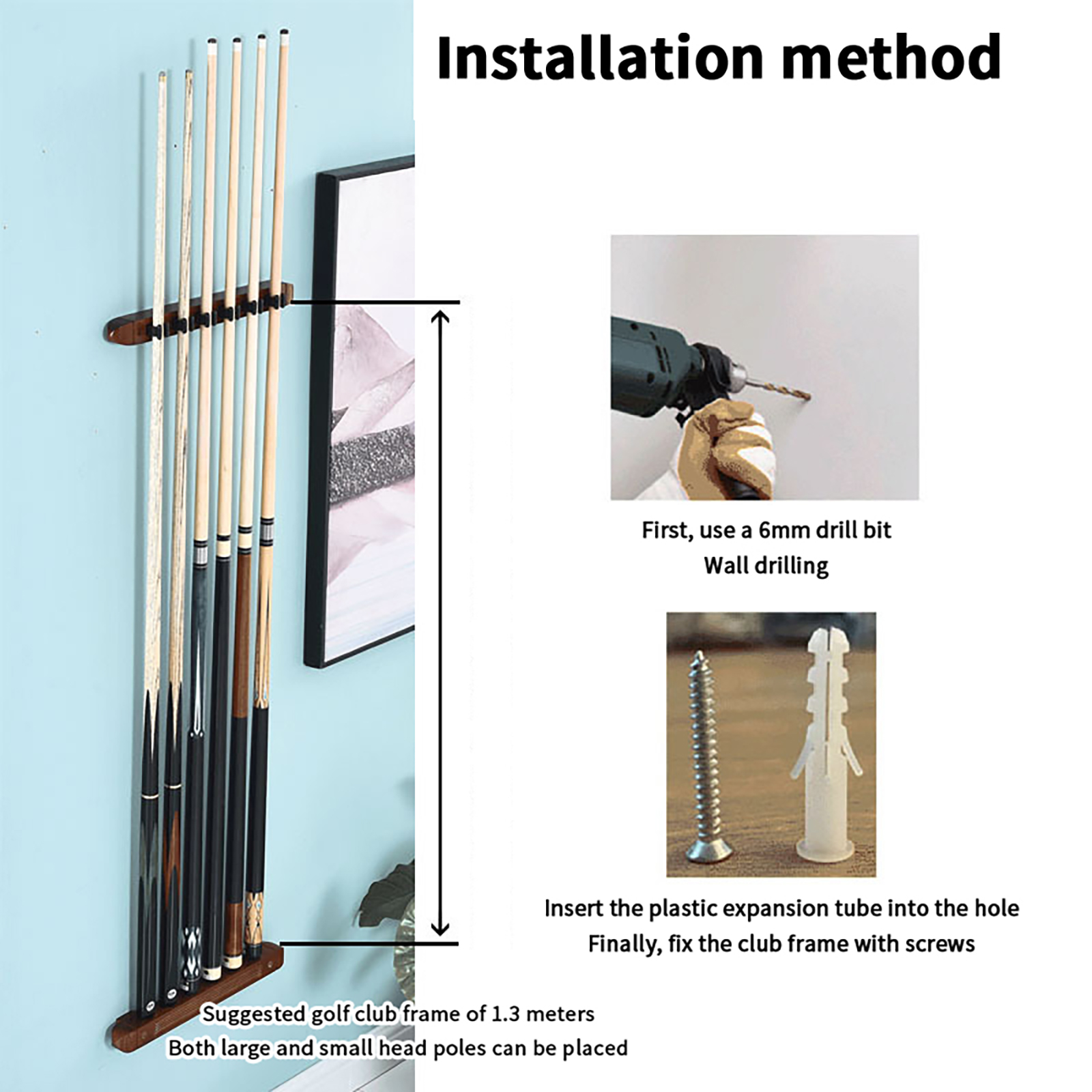 Installation method

First, use a 6mm drill bit
Wall drilling

Insert the plastic expansion tube into the hole
Finally, fix the club frame with screws

Suggested golf club frame of 1.3 meters
Both large and small head poles can be placed