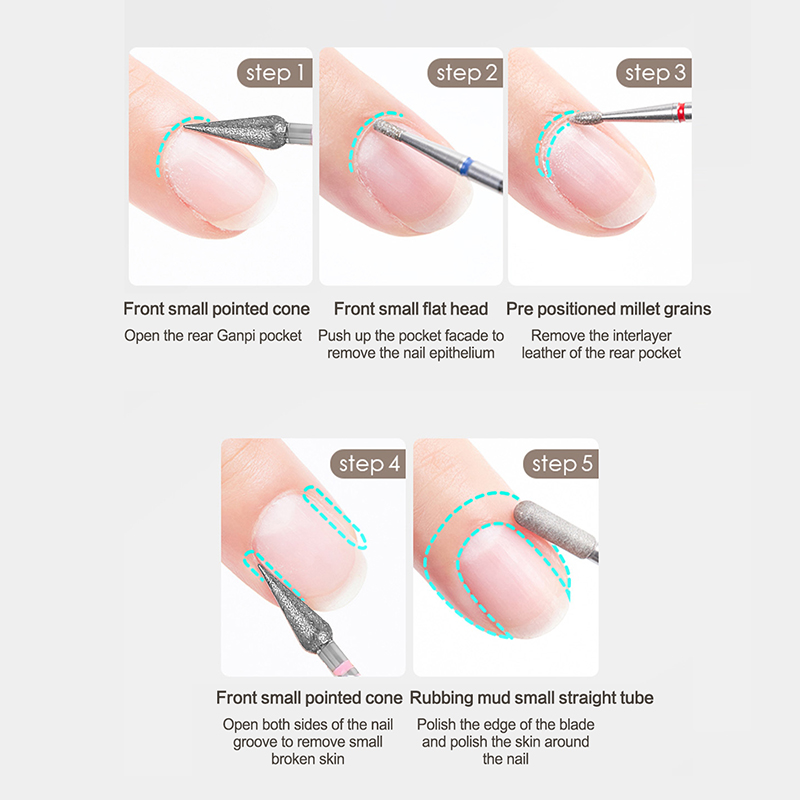 step 1

Front small pointed cone

Open the rear Ganpi pocket

step 2

Front small flat head

Push up the pocket facade to remove the nail epithelium

step 3

Pre positioned millet grains

Remove the interlayer leather of the rear pocket

step 4

Front small pointed cone

Open both sides of the nail groove to remove small broken skin

step 5

Rubbing mud small straight tube

Polish the edge of the blade and polish the skin around the nail