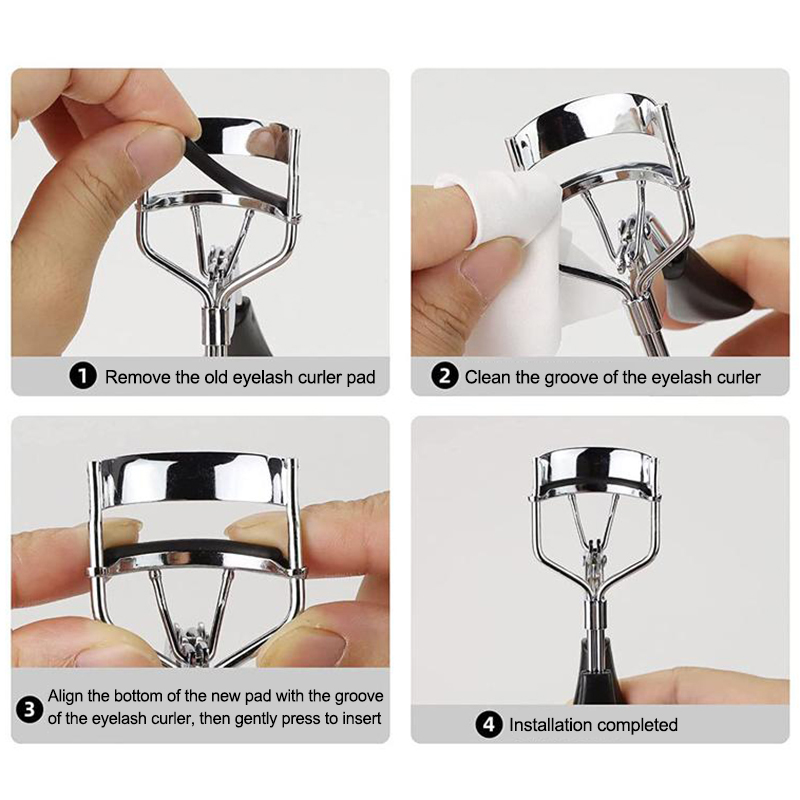 1 Remove the old eyelash curler pad

2 Clean the groove of the eyelash curler

3 Align the bottom of the new pad with the groove of the eyelash curler, then gently press to insert

4 Installation completed