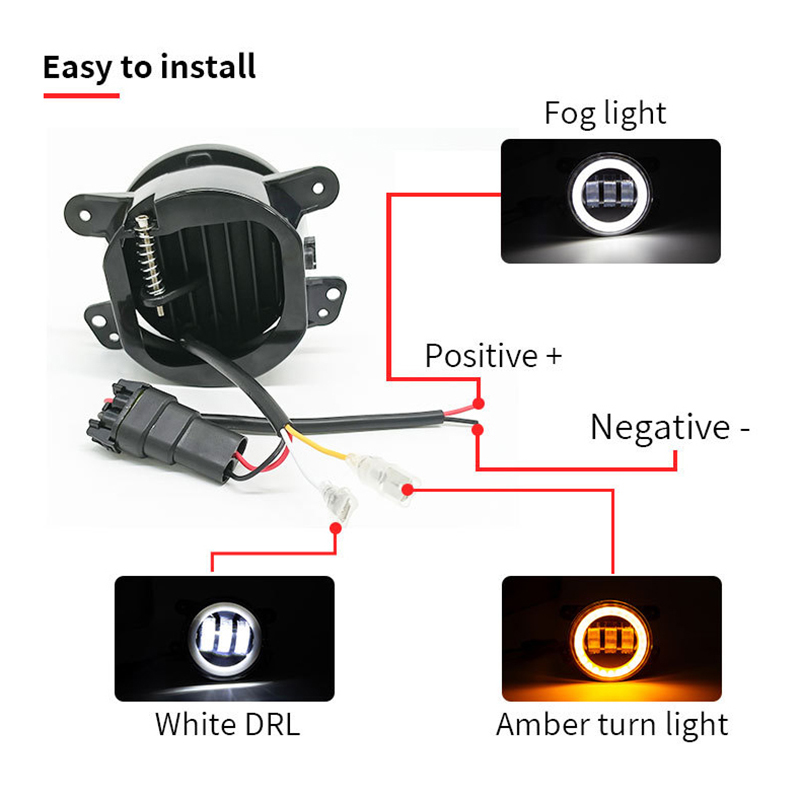 Easy to install

Fog light

Positive +

Negative -

White DRL

Amber turn light