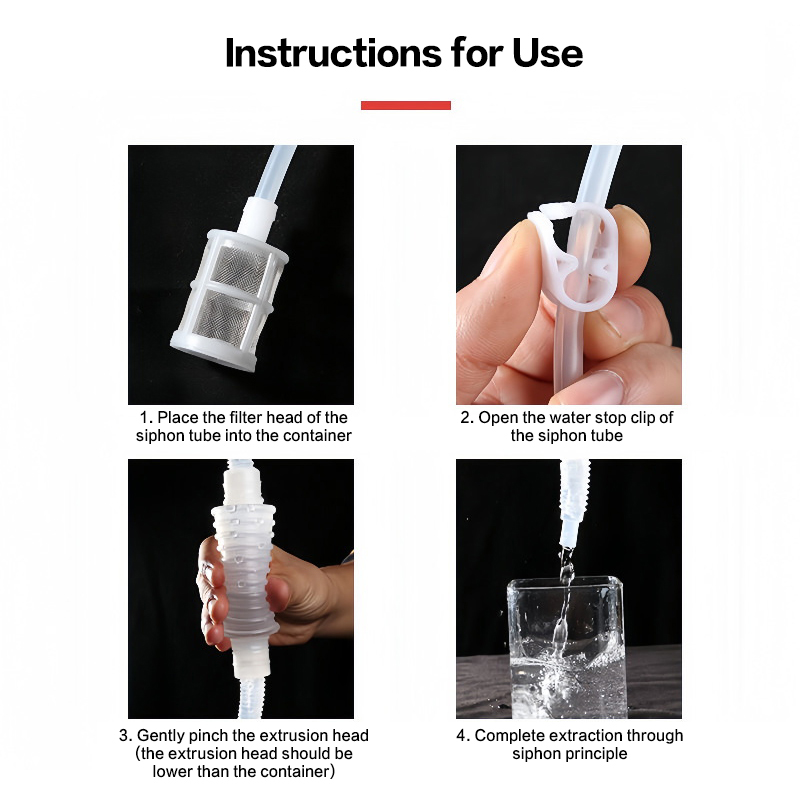 Instructions for Use

1. Place the filter head of the siphon tube into the container

2. Open the water stop clip of the siphon tube

3. Gently pinch the extrusion head (the extrusion head should be lower than the container)

4. Complete extraction through siphon principle