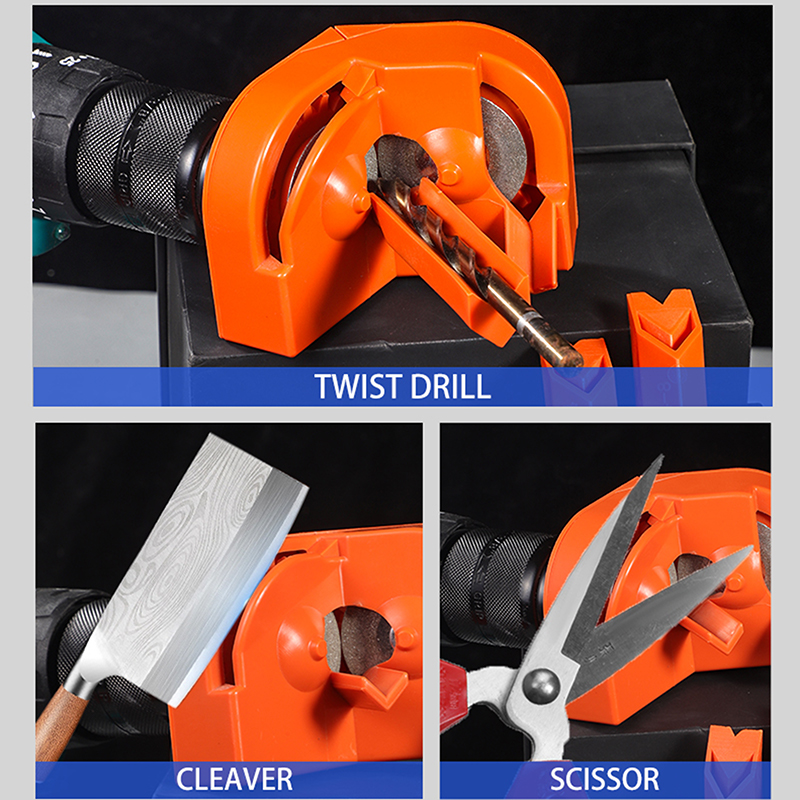 TWIST DRILL

CLEAVER

SCISSOR