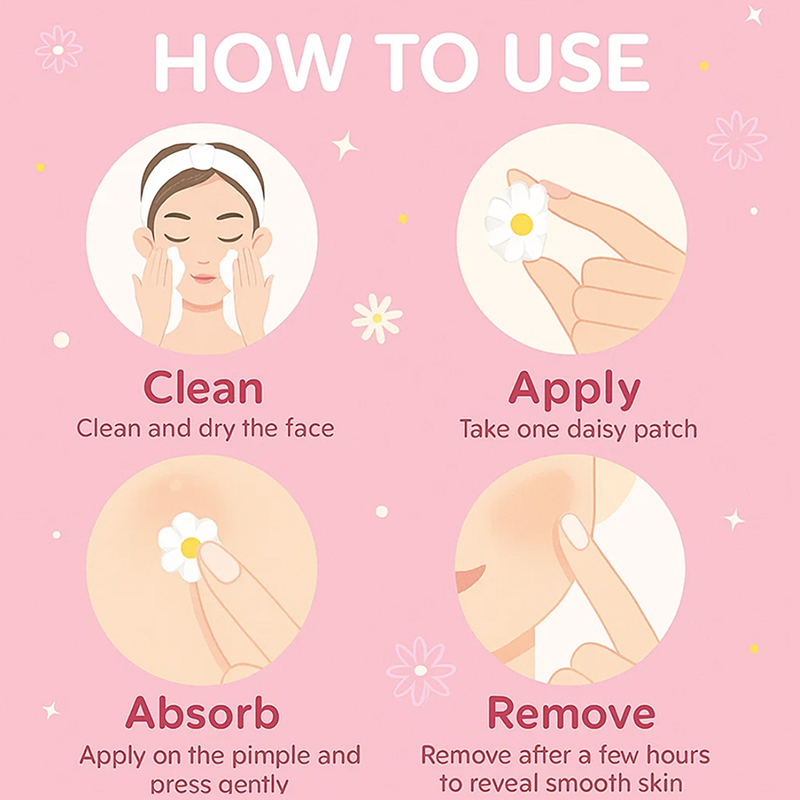 HOW TO USE

Clean
Clean and dry the face

Apply
Take one daisy patch

Absorb
Apply on the pimple and press gently

Remove
Remove after a few hours to reveal smooth skin