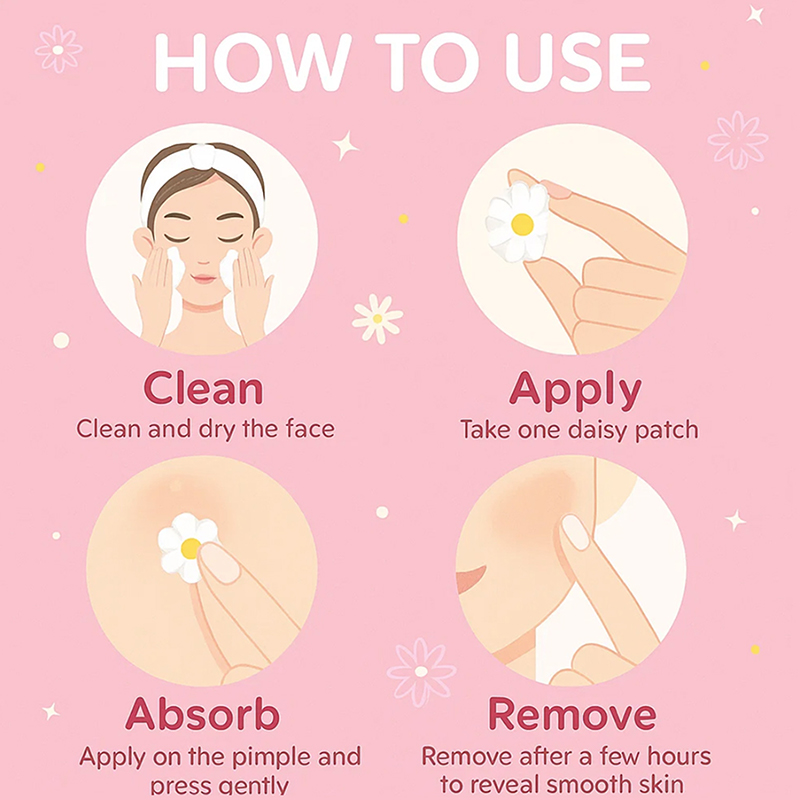 HOW TO USE

Clean
Clean and dry the face

Apply
Take one daisy patch

Absorb
Apply on the pimple and press gently

Remove
Remove after a few hours to reveal smooth skin