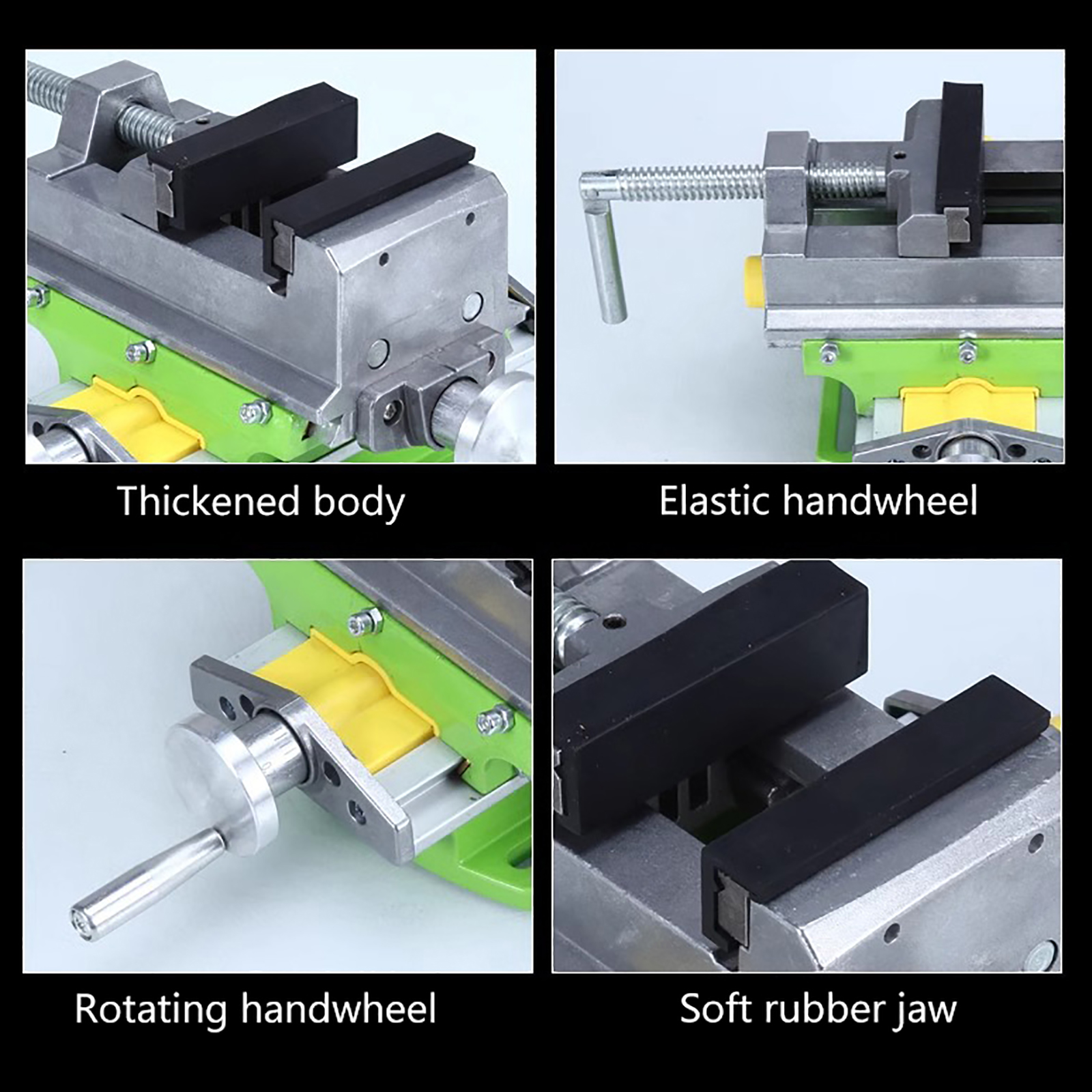 Thickened body

Elastic handwheel

Rotating handwheel

Soft rubber jaw