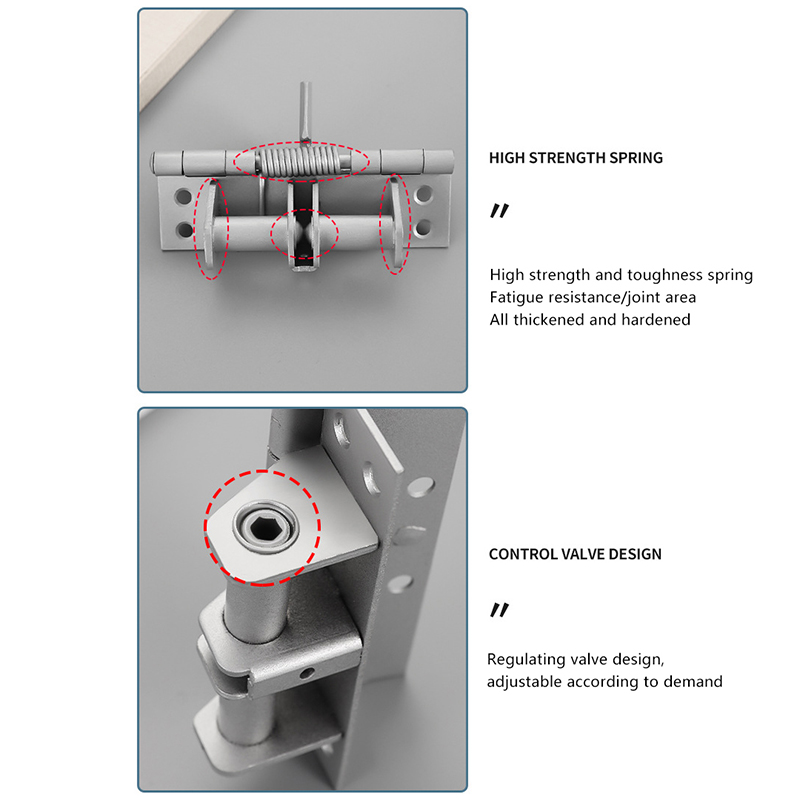 HIGH STRENGTH SPRING

"

High strength and toughness spring
Fatigue resistance/joint area
All thickened and hardened

CONTROL VALVE DESIGN

"

Regulating valve design,
adjustable according to demand