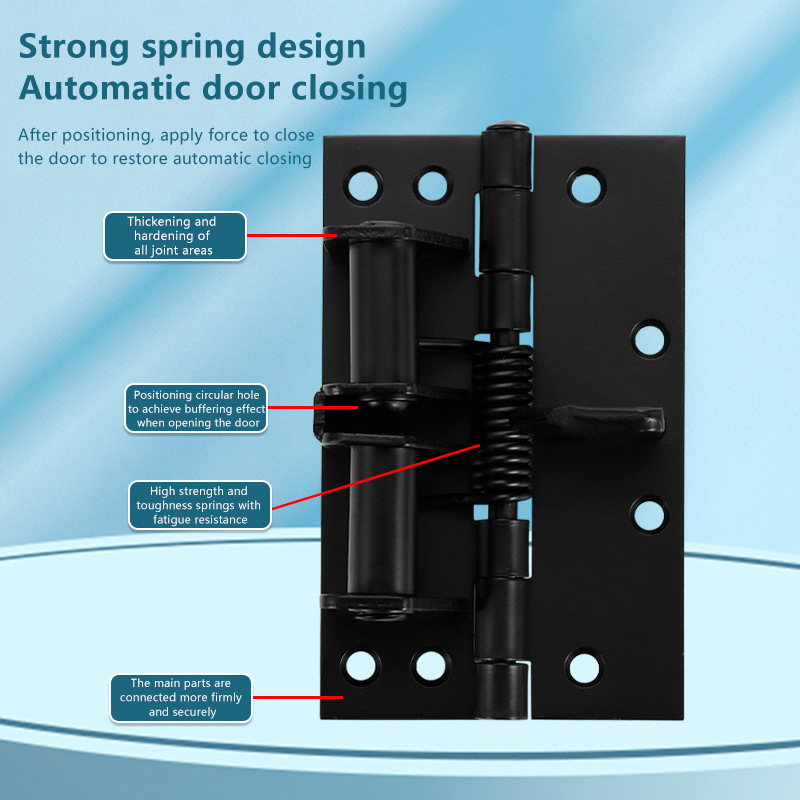 Strong spring design
Automatic door closing

After positioning, apply force to close the door to restore automatic closing

Thickening and hardening of all joint areas

Positioning circular hole to achieve buffering effect when opening the door

High strength and toughness springs with fatigue resistance

The main parts are connected more firmly and securely