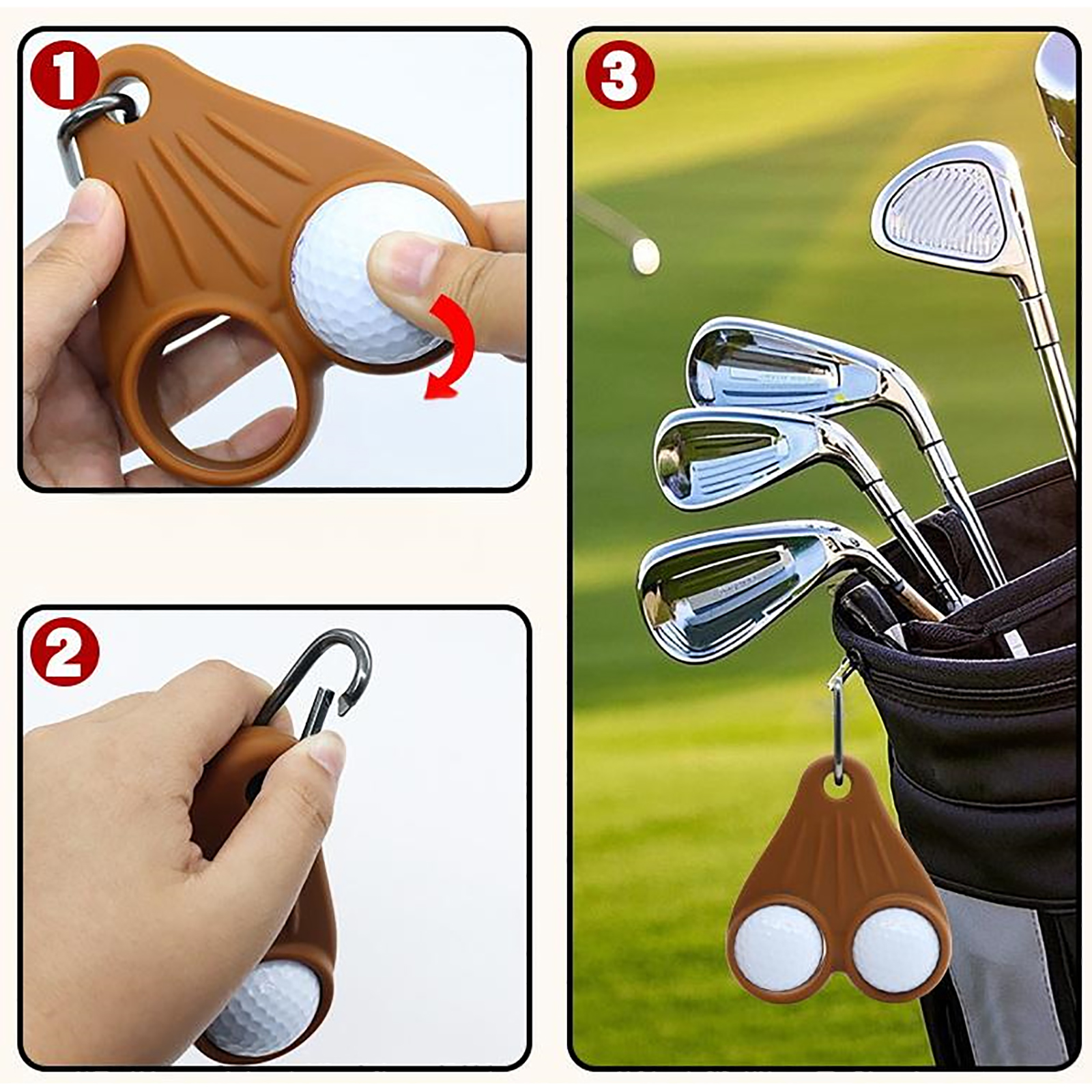 1

2

3