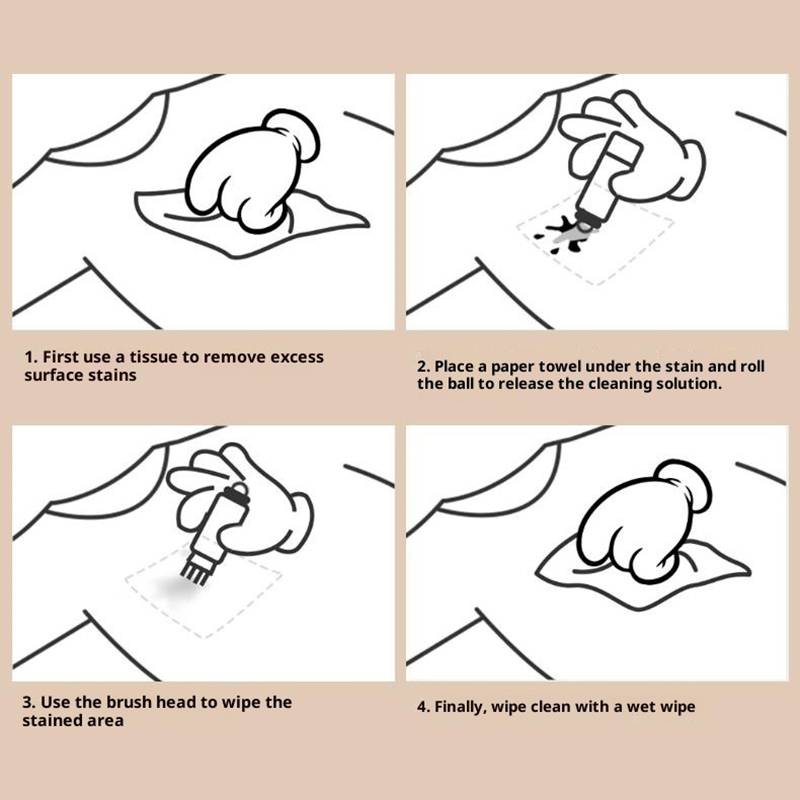 1. First use a tissue to remove excess surface stains

2. Place a paper towel under the stain and roll the ball to release the cleaning solution.

3. Use the brush head to wipe the stained area

4. Finally, wipe clean with a wet wipe