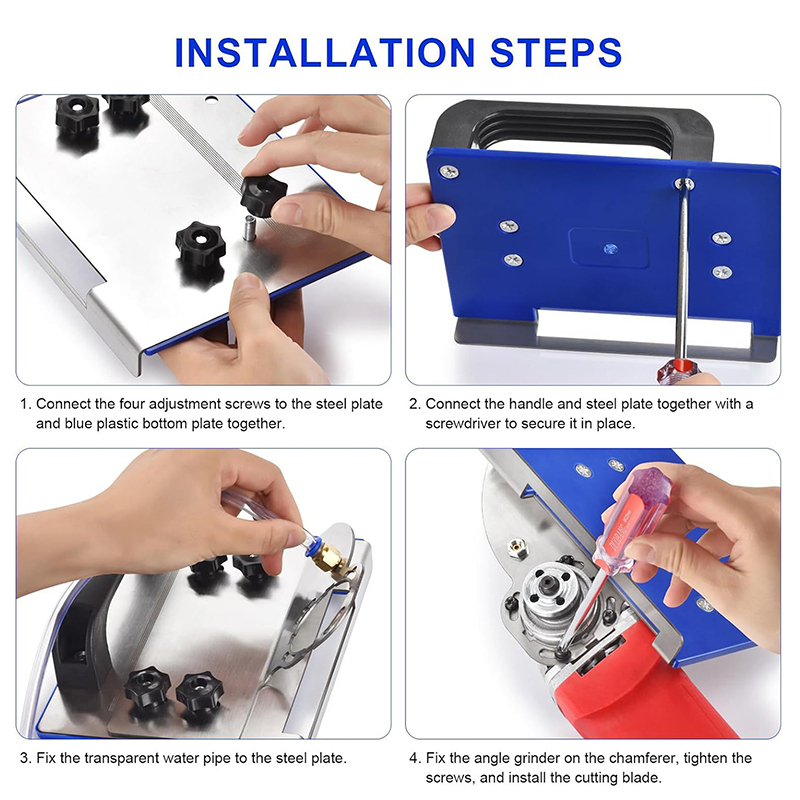 INSTALLATION STEPS

1. Connect the four adjustment screws to the steel plate and blue plastic bottom plate together.

2. Connect the handle and steel plate together with a screwdriver to secure it in place.

3. Fix the transparent water pipe to the steel plate.

4. Fix the angle grinder on the chamferer, tighten the screws, and install the cutting blade.