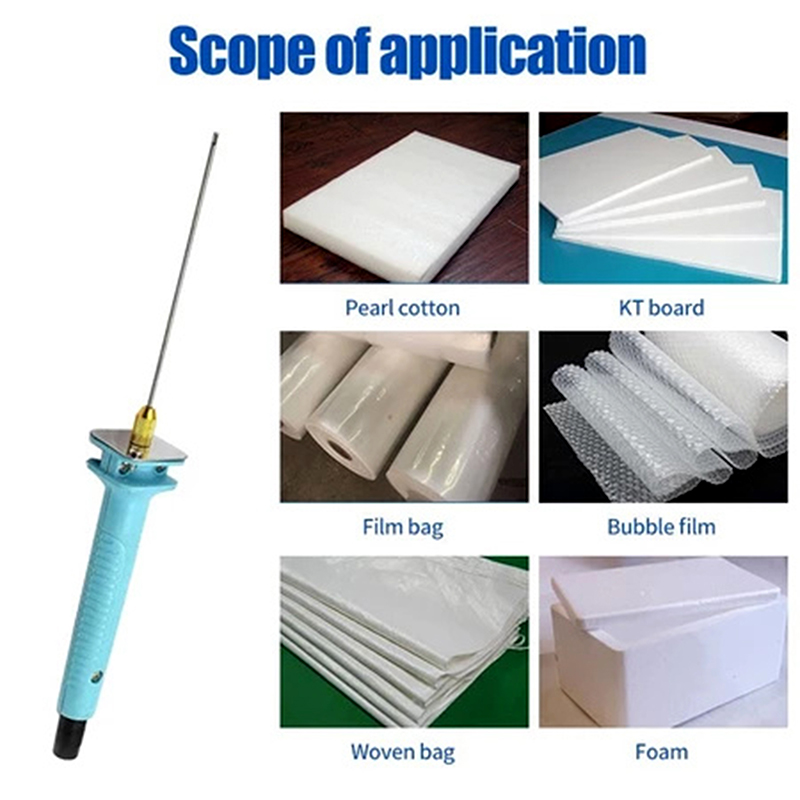 Scope of application

Pearl cotton

KT board

Film bag

Bubble film

Woven bag

Foam