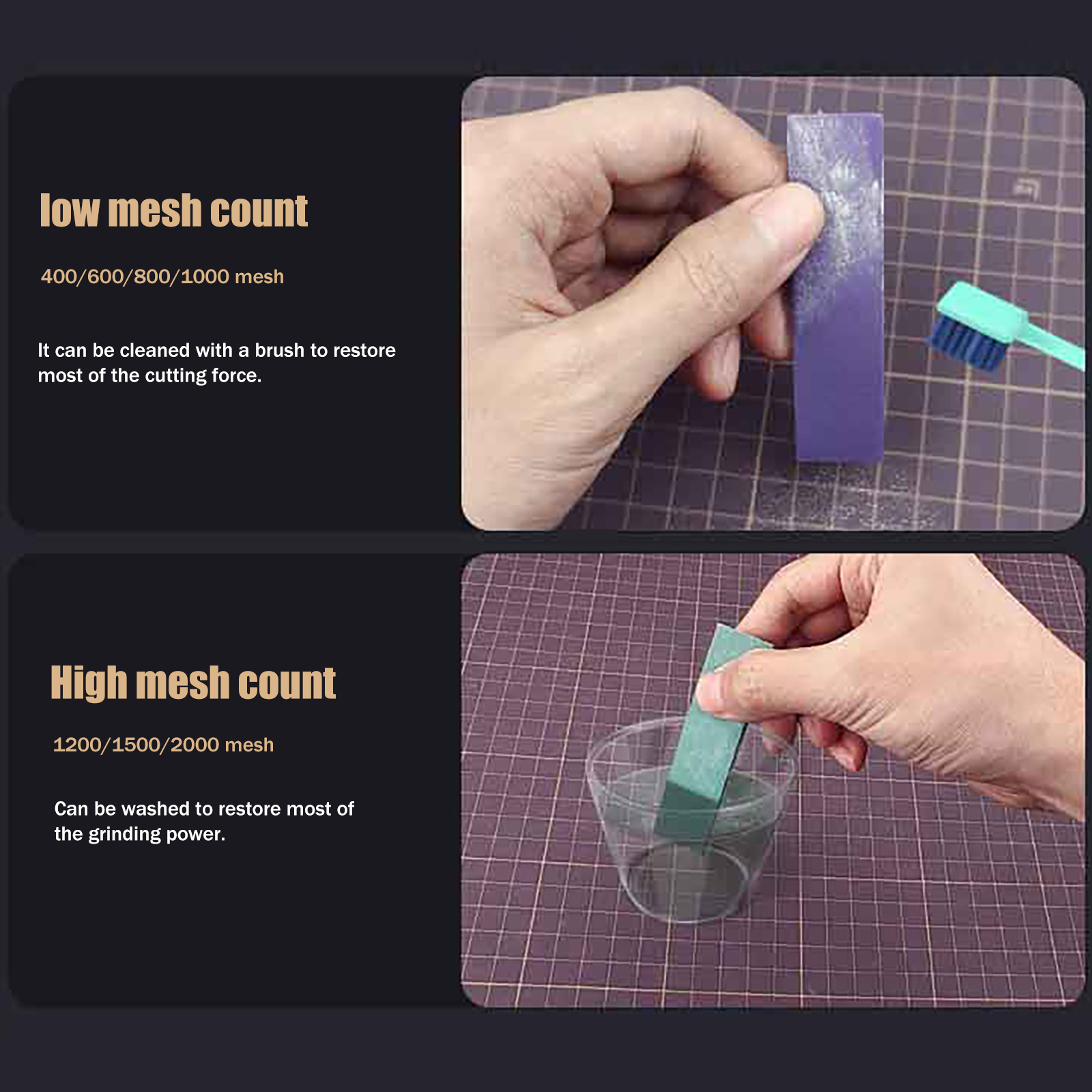 low mesh count

400/600/800/1000 mesh

It can be cleaned with a brush to restore most of the cutting force.

High mesh count

1200/1500/2000 mesh

Can be washed to restore most of the grinding power.