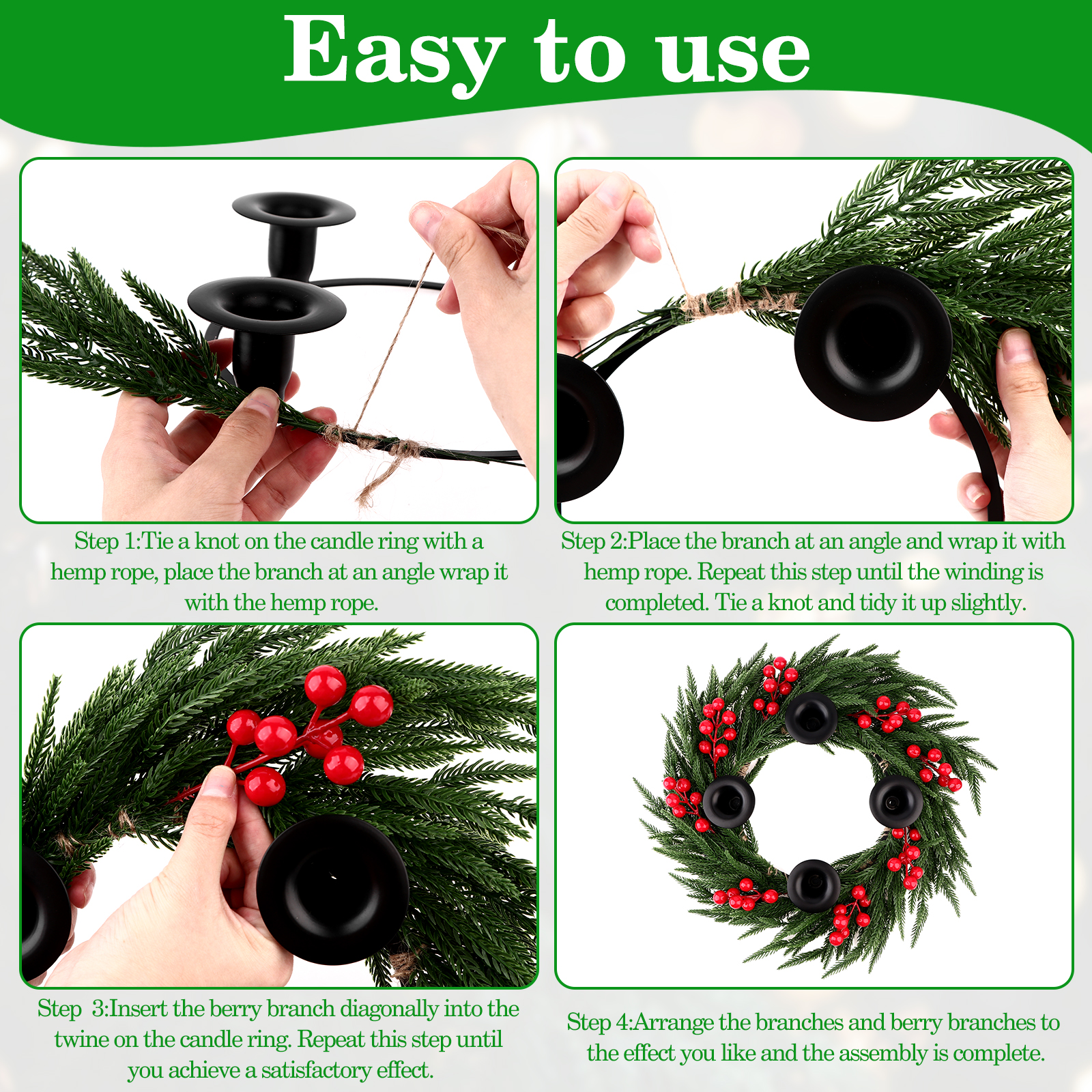 Easy to use

Step 1:Tie a knot on the candle ring with a hemp rope, place the branch at an angle wrap it with the hemp rope.

Step 2:Place the branch at an angle and wrap it with hemp rope. Repeat this step until the winding is completed. Tie a knot and tidy it up slightly.

Step 3:Insert the berry branch diagonally into the twine on the candle ring. Repeat this step until you achieve a satisfactory effect.

Step 4:Arrange the branches and berry branches to the effect you like and the assembly is complete.