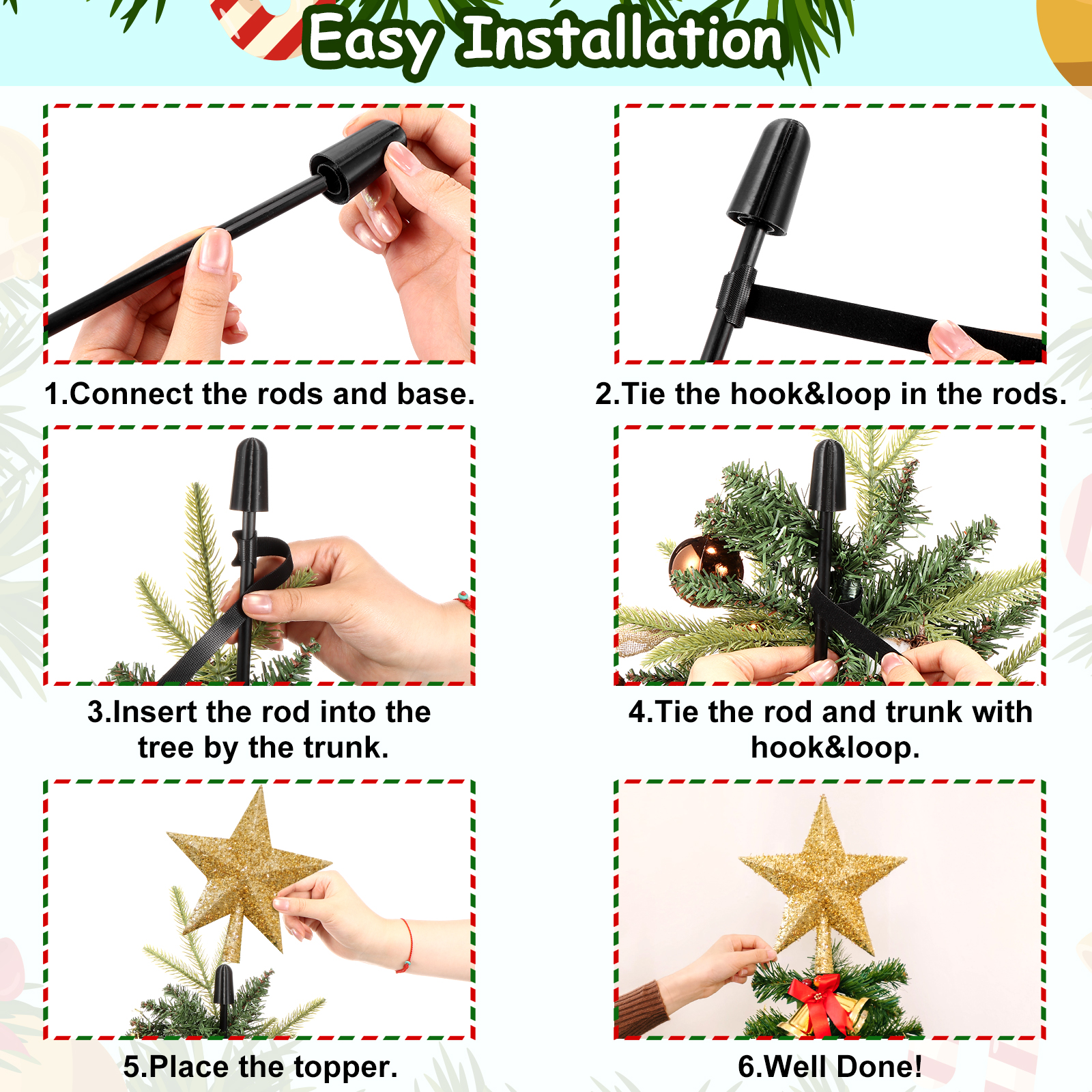 Easy Installation

1.Connect the rods and base.

2.Tie the hook&loop in the rods.

3.Insert the rod into the tree by the trunk.

4.Tie the rod and trunk with hook&loop.

5.Place the topper.

6.Well Done!