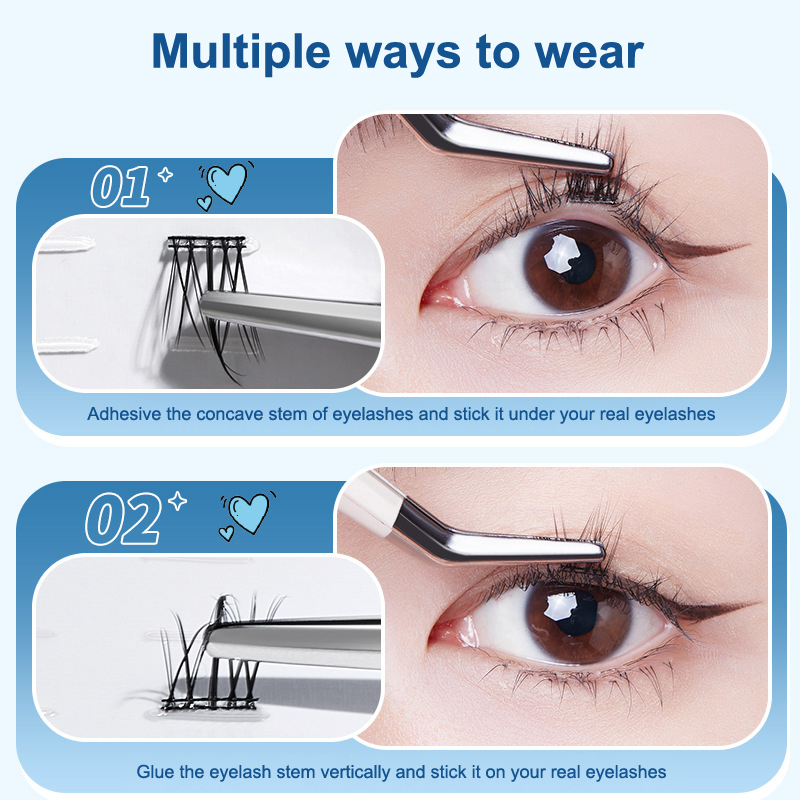 Multiple ways to wear

01

Adhesive the concave stem of eyelashes and stick it under your real eyelashes

02

Glue the eyelash stem vertically and stick it on your real eyelashes